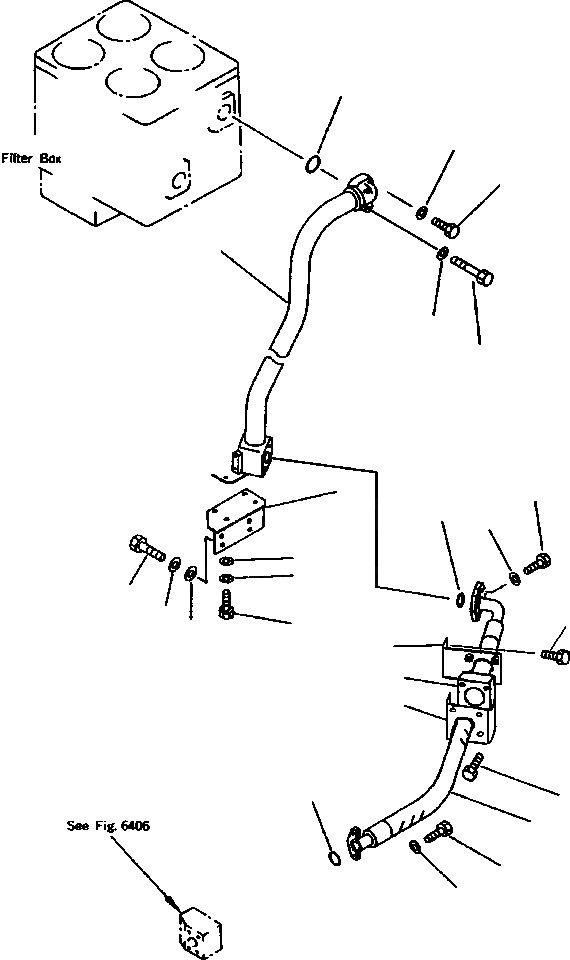 Filter Box

See Fig. 6406