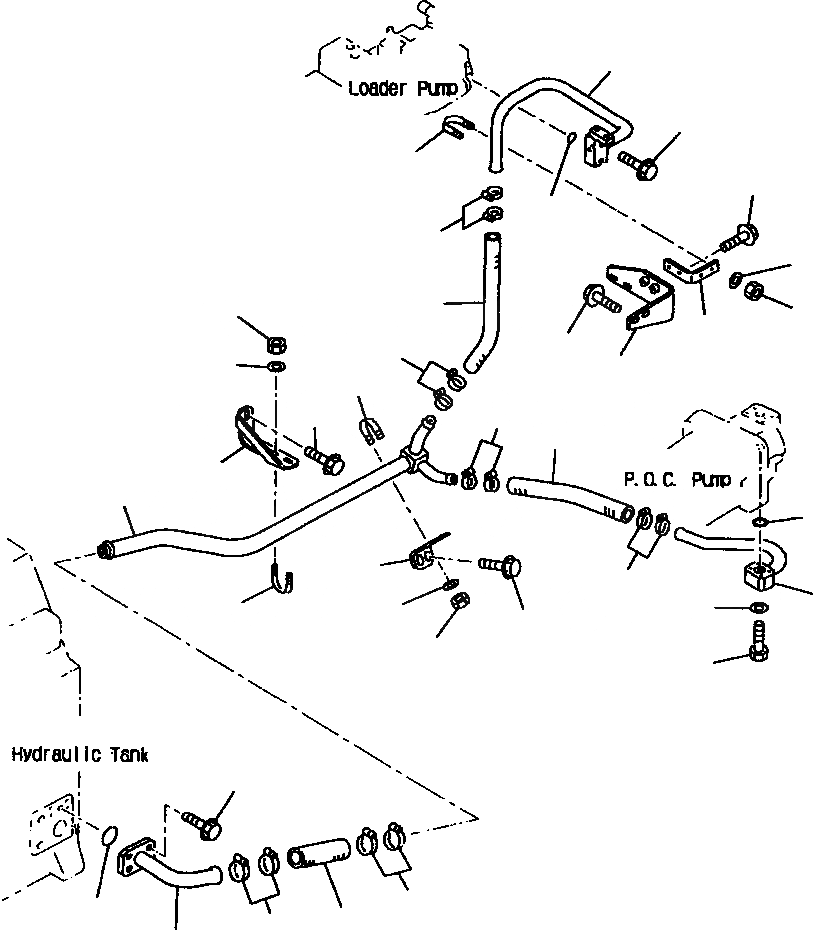 Loader Pump

P.O.C. Pump

Hydraulic Tank