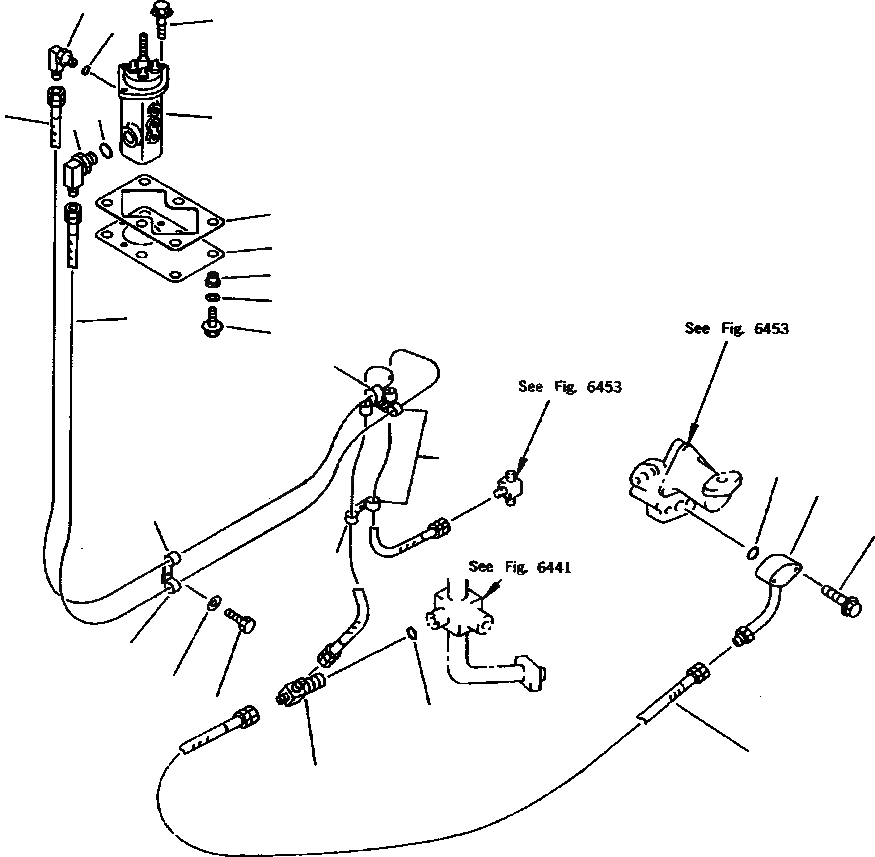 See Fig. 6453

See Fig. 6453

See Fig. 6441