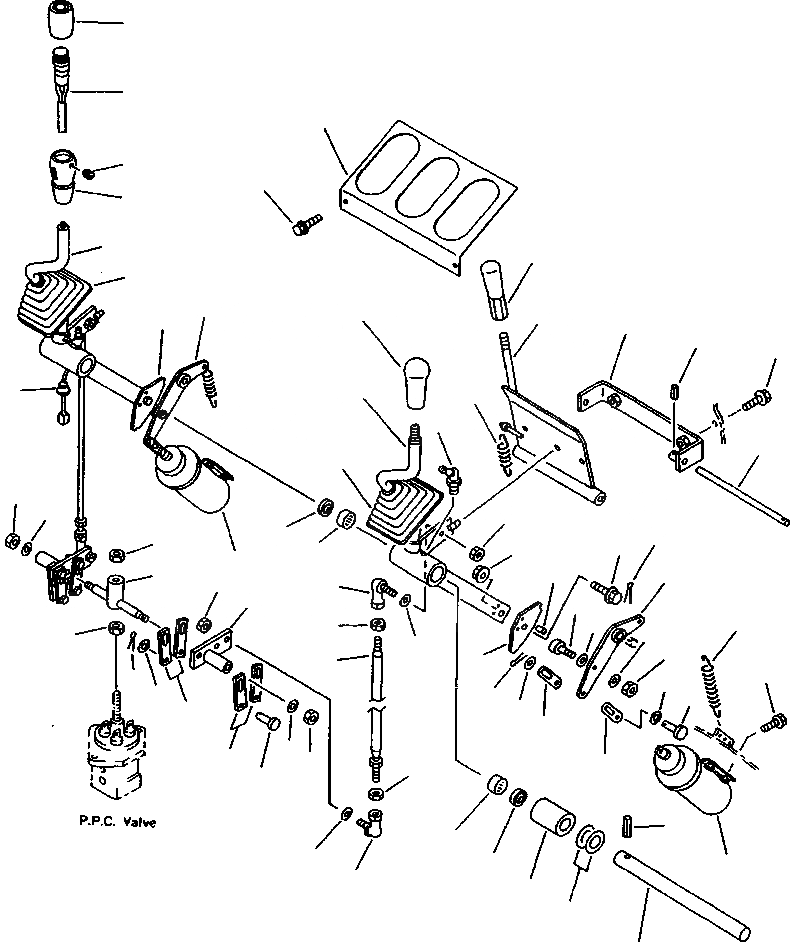 P.P.C. Valve