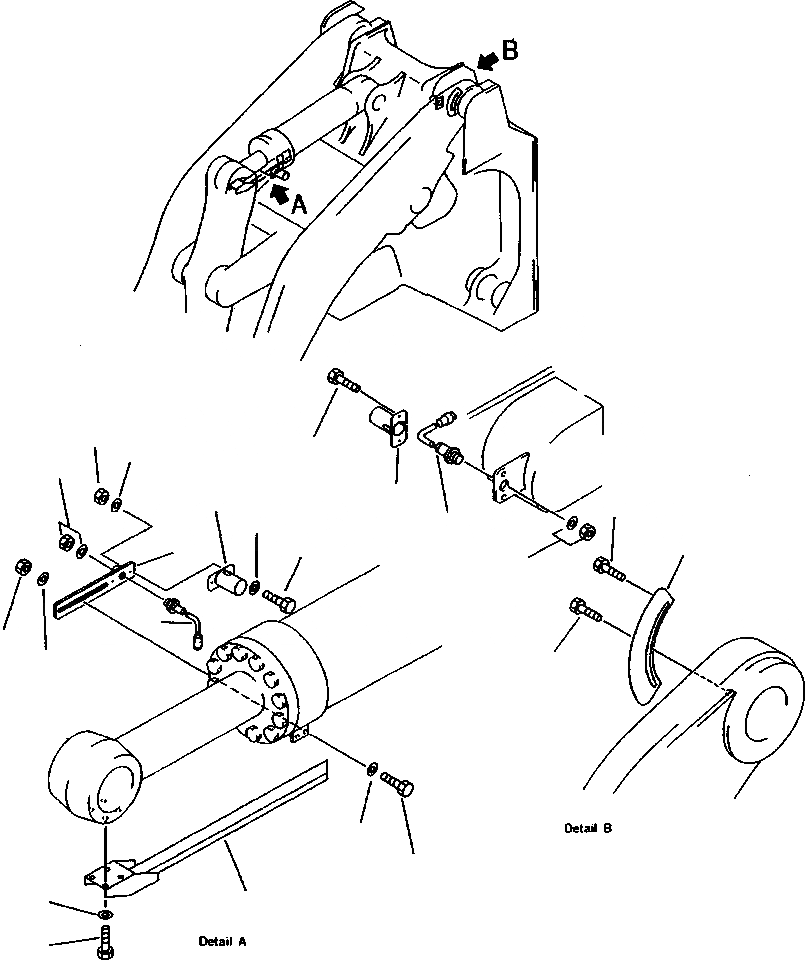 B

A

Detail B

Detail A