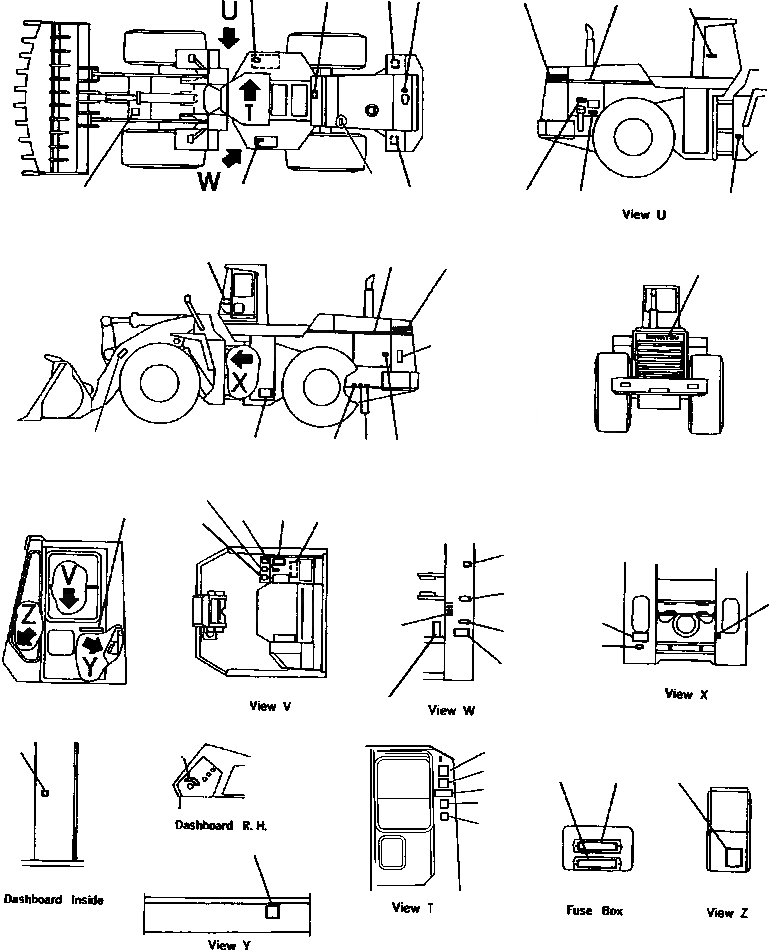 U
T
W
View U
X
V
Z
Y
View V
View W
View X
Dashboard R. H.
Dashboard Inside
View Y
View T
Fuse Box
View Z