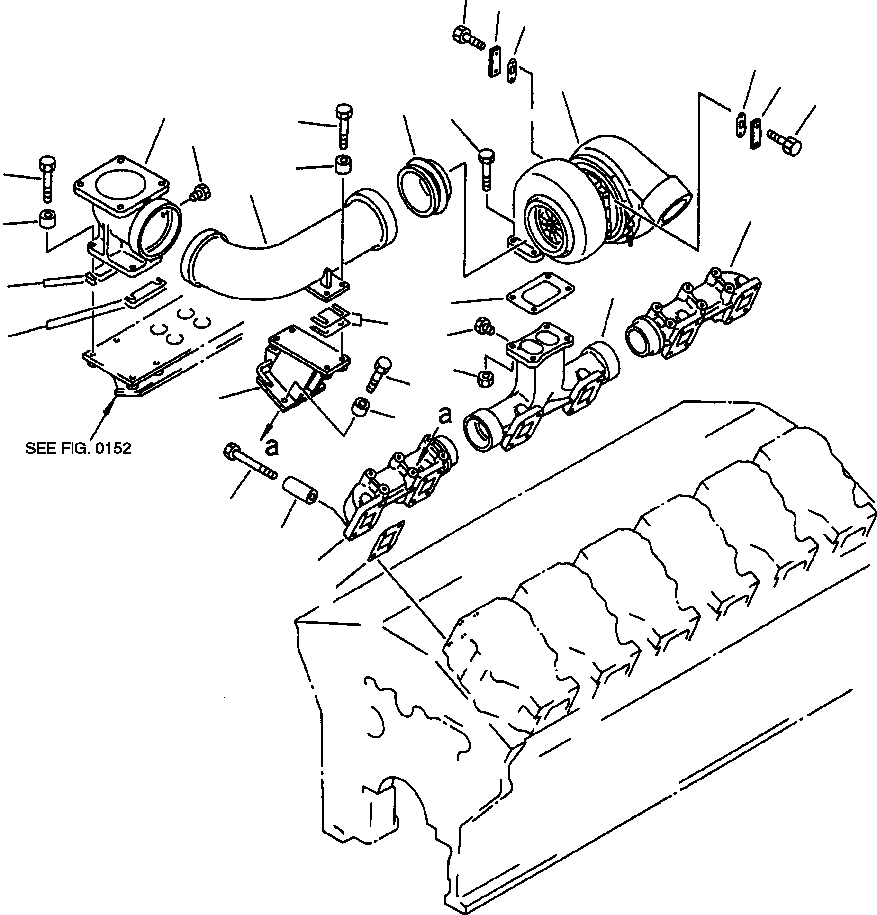 SEE FIG. 0152

a

a