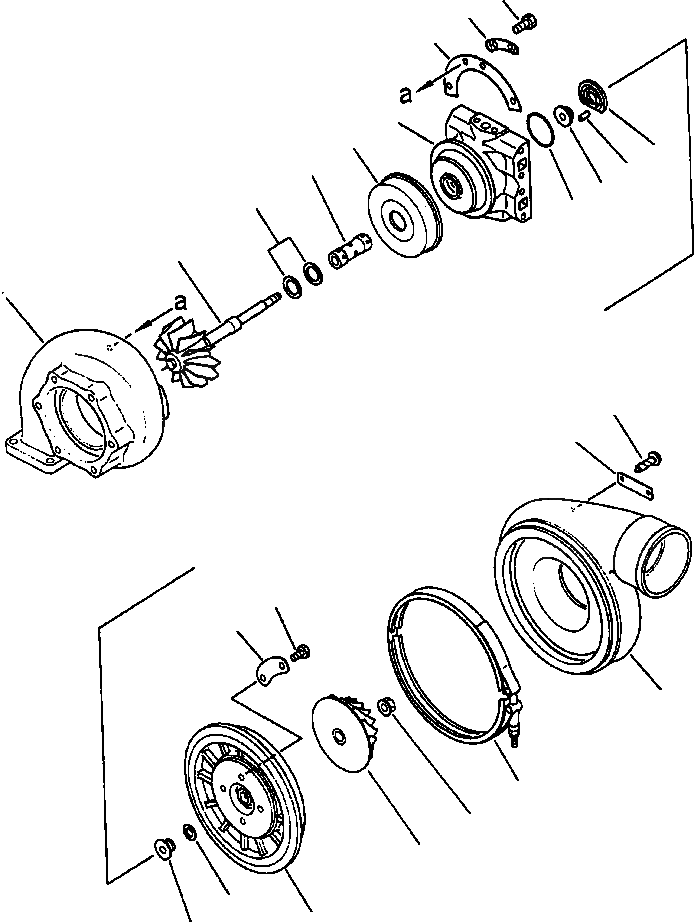 a
a