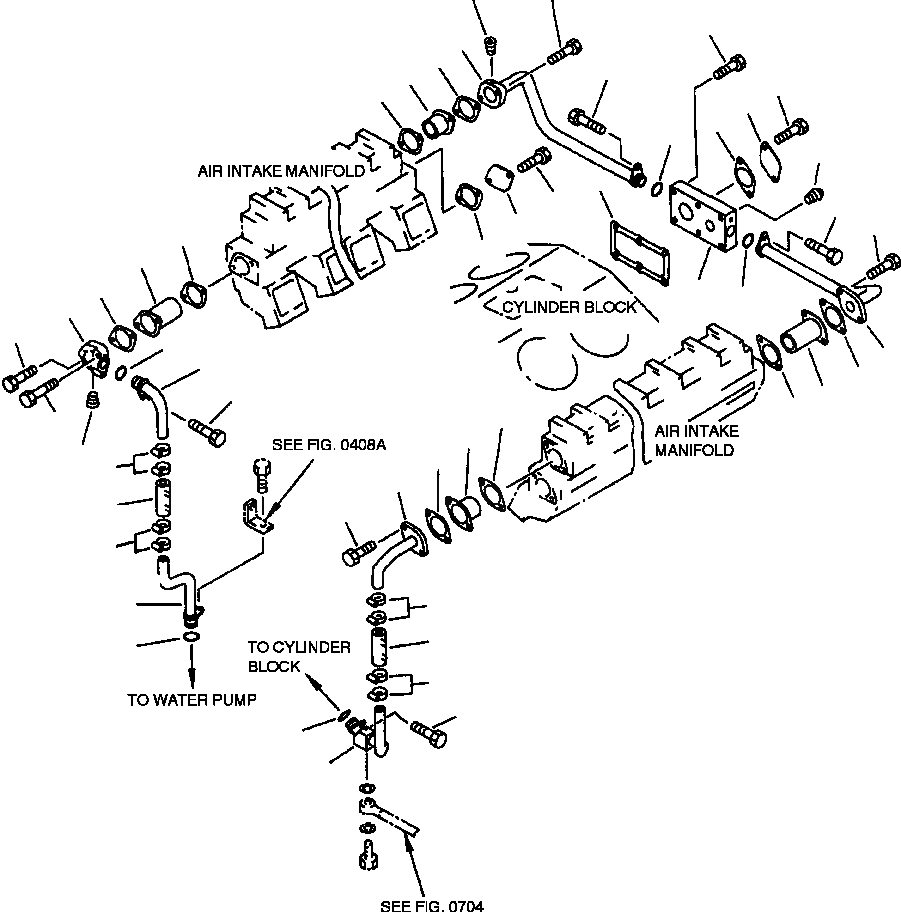 AIR INTAKE MANIFOLD

CYLINDER BLOCK

AIR INTAKE MANIFOLD

SEE FIG. 0408A

TO CYLINDER BLOCK

TO WATER PUMP

SEE FIG. 0704