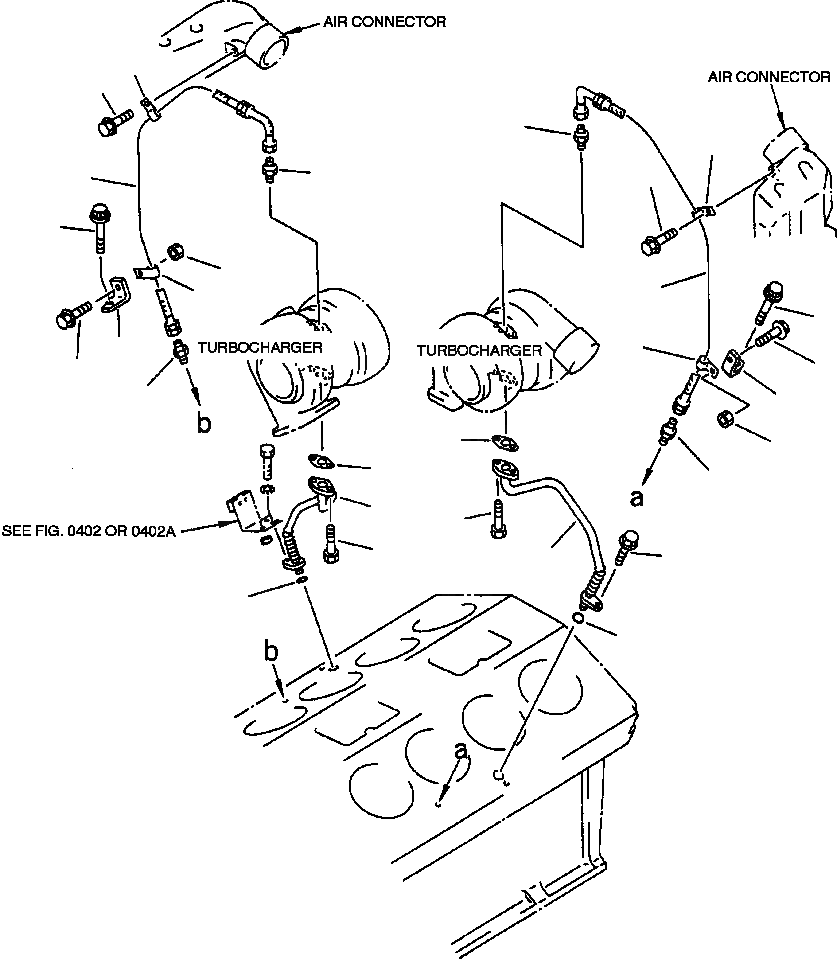 AIR CONNECTOR

AIR CONNECTOR

TURBOCHARGER

TURBOCHARGER

b

a

SEE FIG. 0402 OR 0402A

b

a