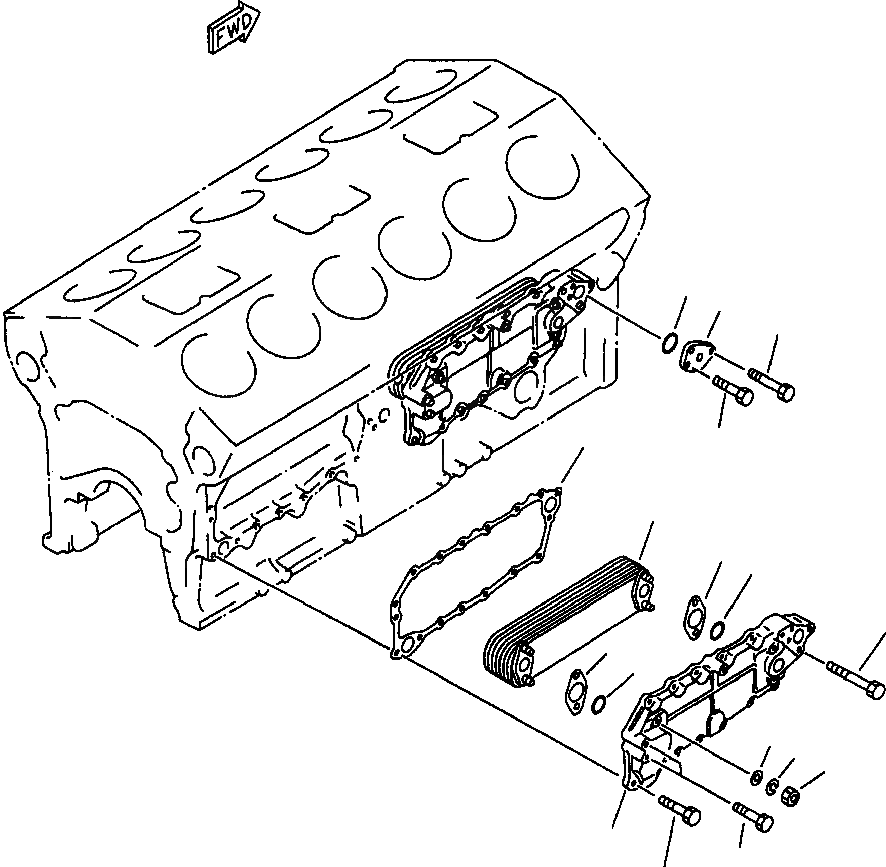 FWD