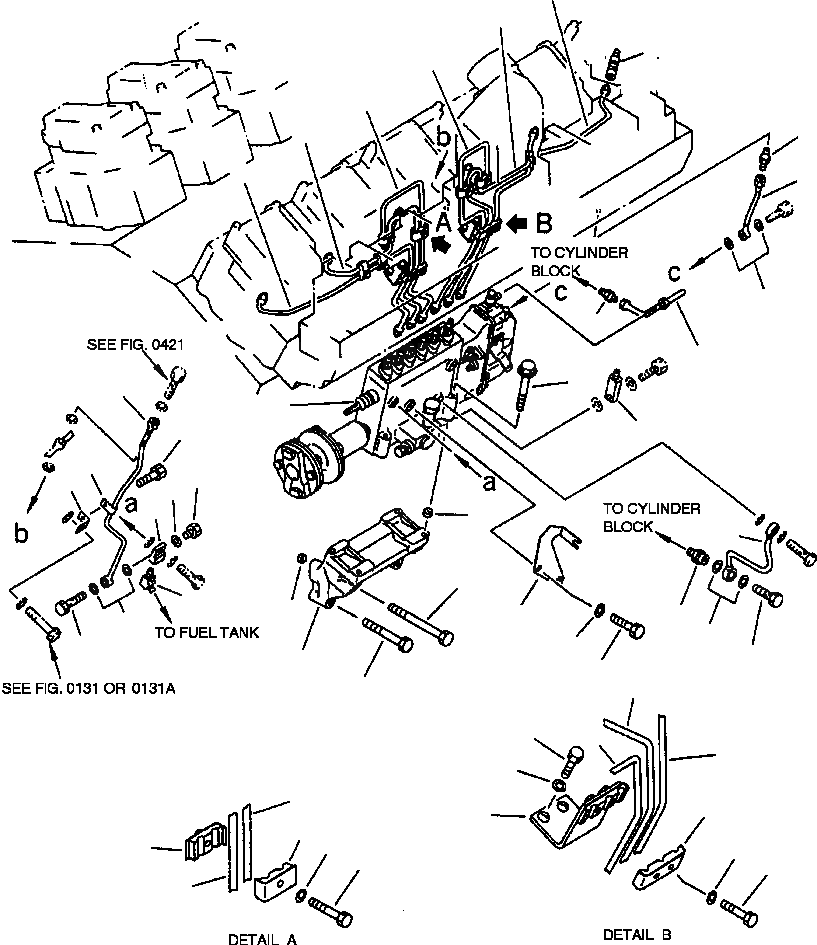 b
A
B
TO CYLINDER BLOCK
c
c
SEE FIG. 0421
a
a
b
TO CYLINDER BLOCK
TO FUEL TANK
SEE FIG. 0131 OR 0131A
DETAIL A
DETAIL B