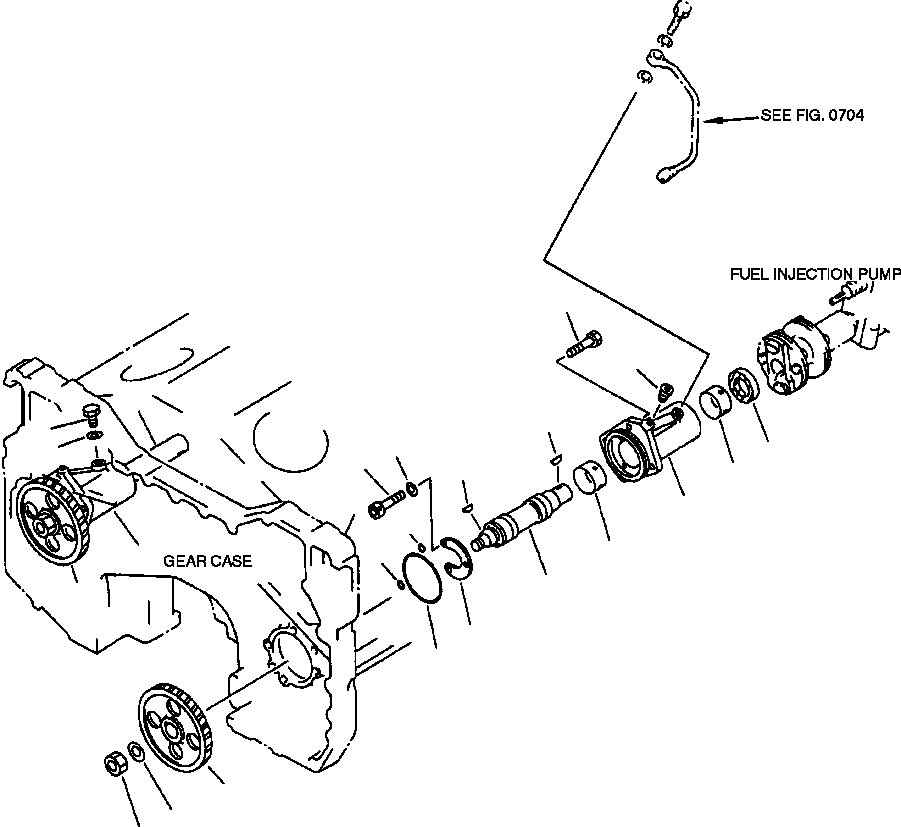 SEE FIG. 0704

FUEL INJECTION PUMP

GEAR CASE