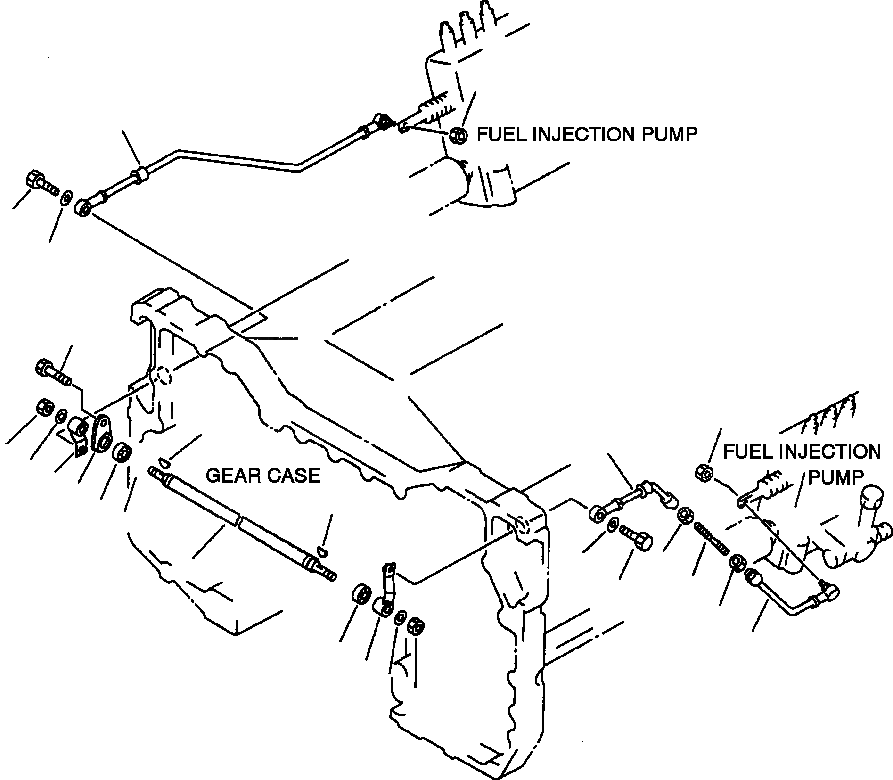 FUEL INJECTION PUMP

GEAR CASE

FUEL INJECTION PUMP