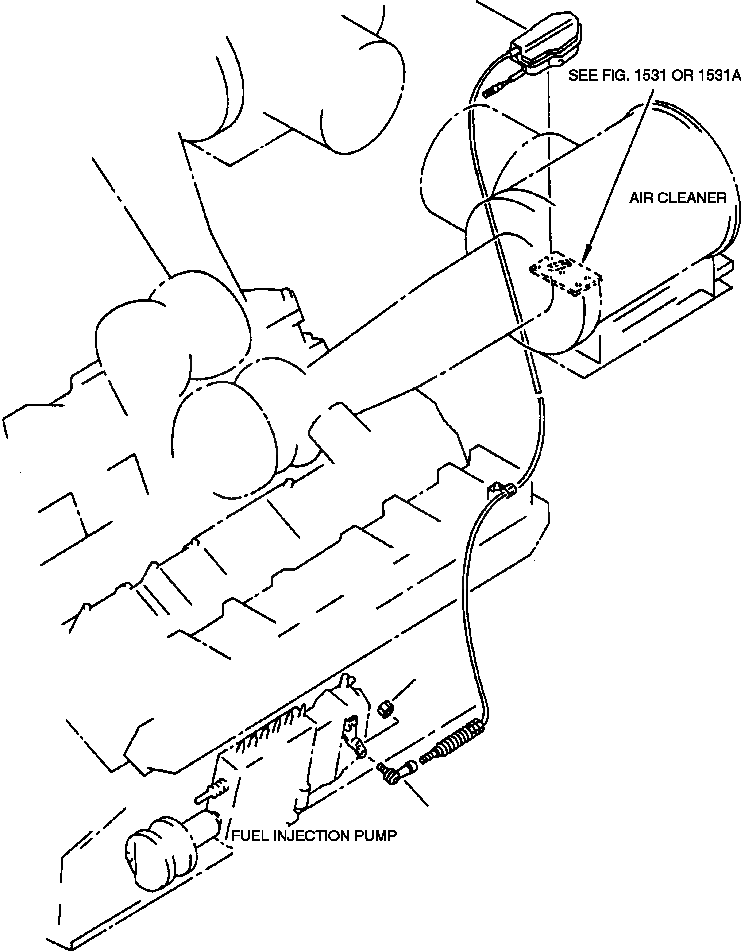 SEE FIG. 1531 OR 1531A

AIR CLEANER

FUEL INJECTION PUMP