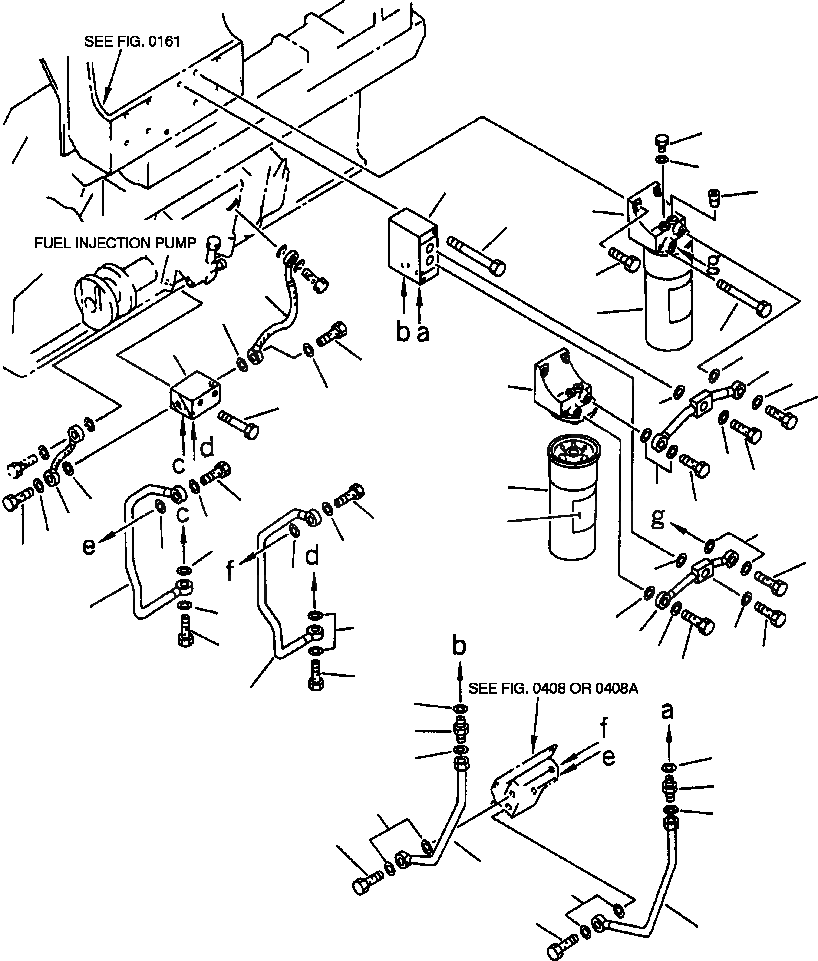 SEE FIG. 0161

FUEL INJECTION PUMP

b a

g

c d

e c

f d

g

b

SEE FIG. 0408 OR 0408A

f

e

a