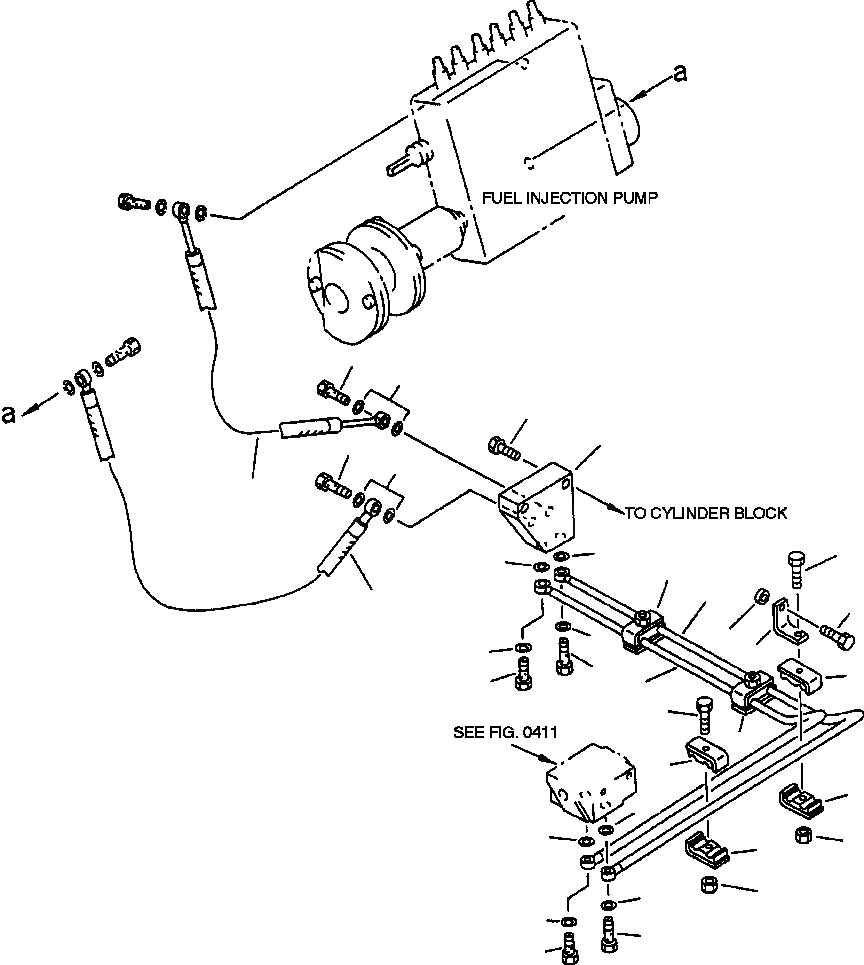 a
FUEL INJECTION PUMP
a
TO CYLINDER BLOCK
SEE FIG. 0411