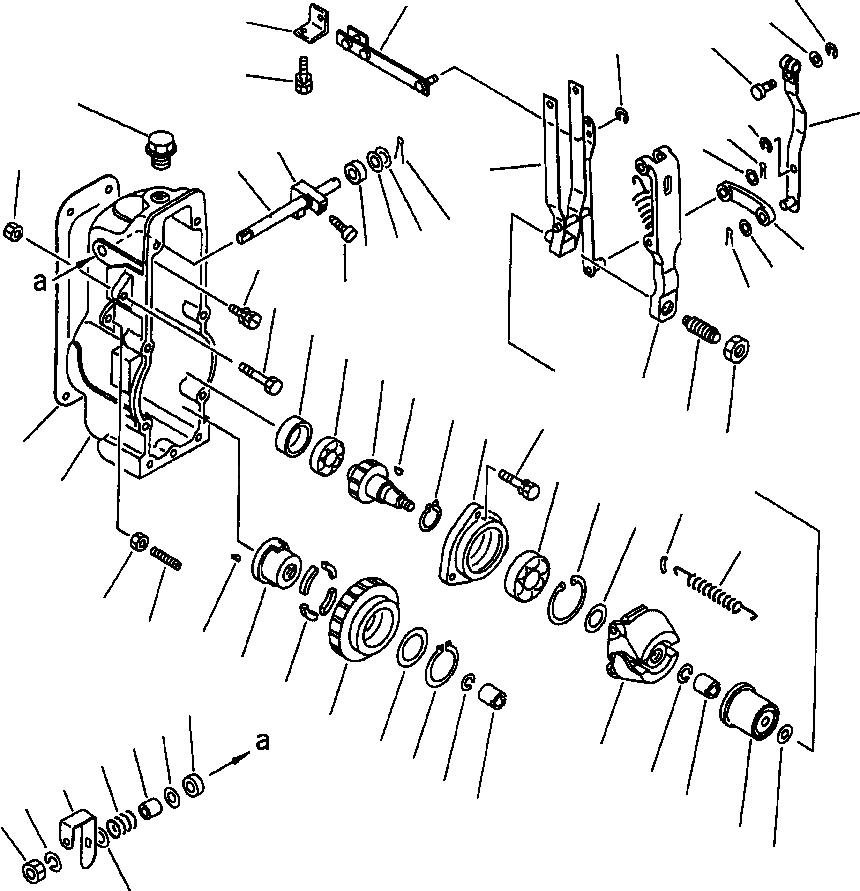 a

a