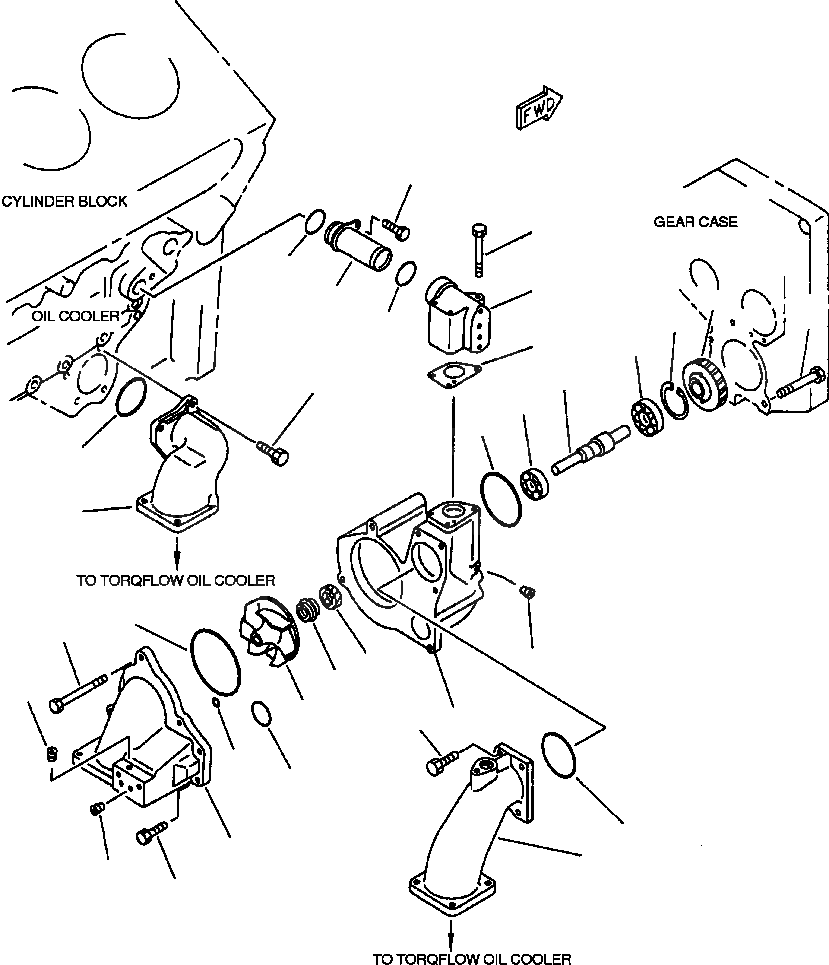 FWD

CYLINDER BLOCK

GEAR CASE

OIL COOLER

TO TORQFLOW OIL COOLER

TO TORQFLOW OIL COOLER