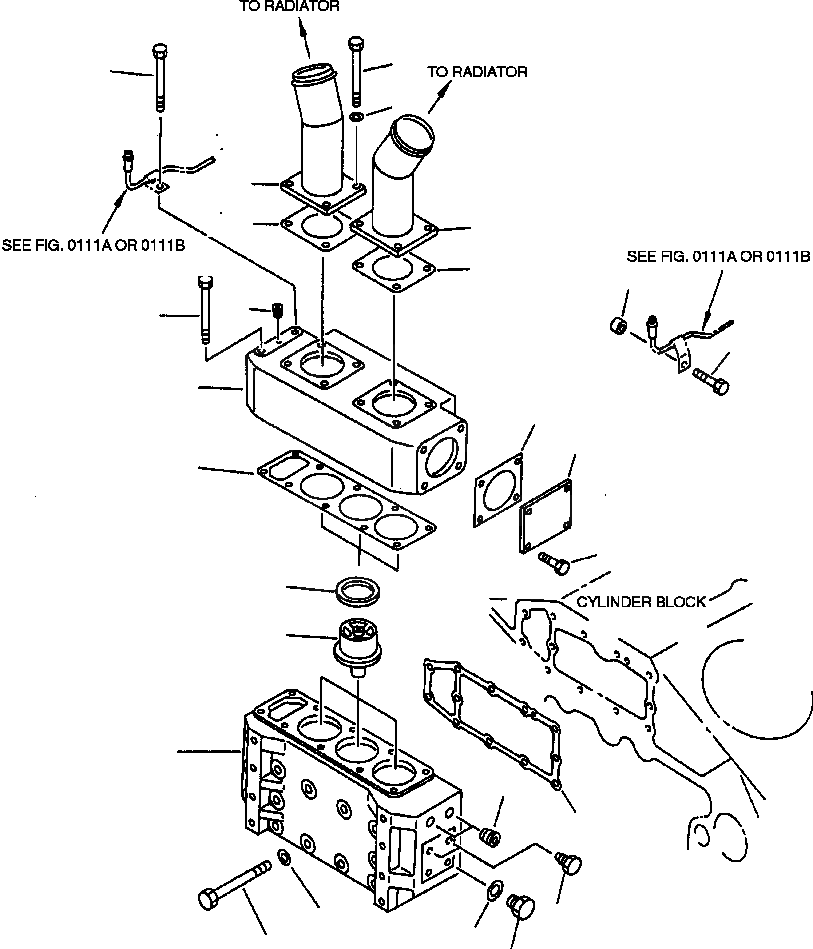 TO RADIATOR

TO RADIATOR

SEE FIG. 0111A OR 0111B

SEE FIG. 0111A OR 0111B

CYLINDER BLOCK