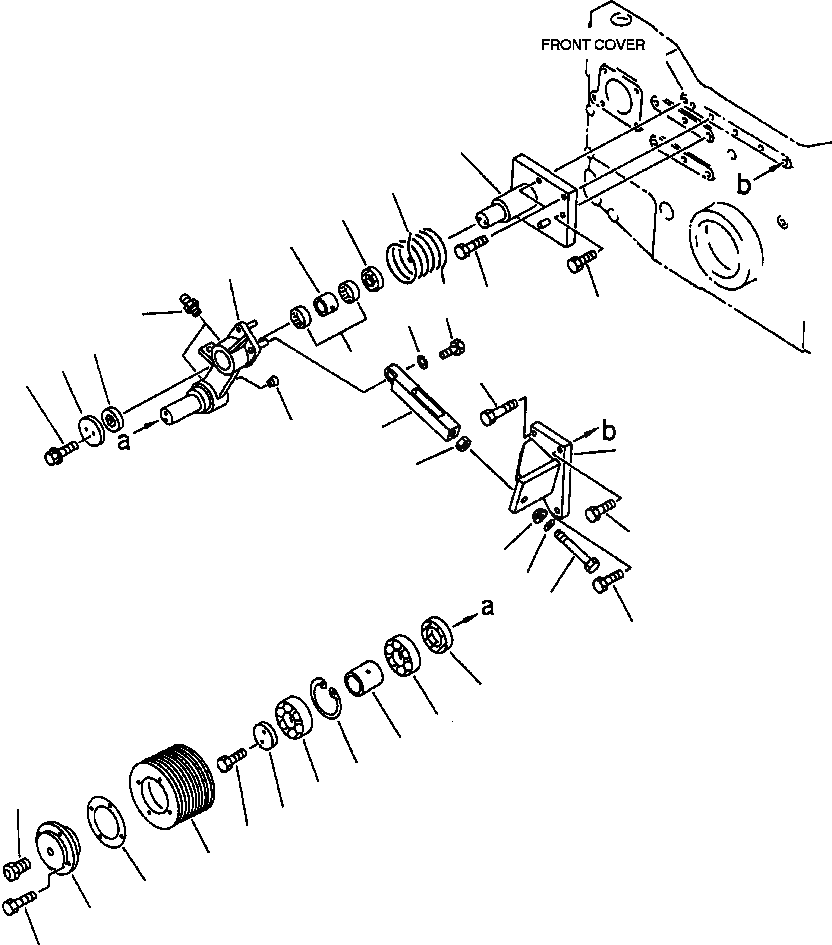 FRONT COVER

b

a

b

a