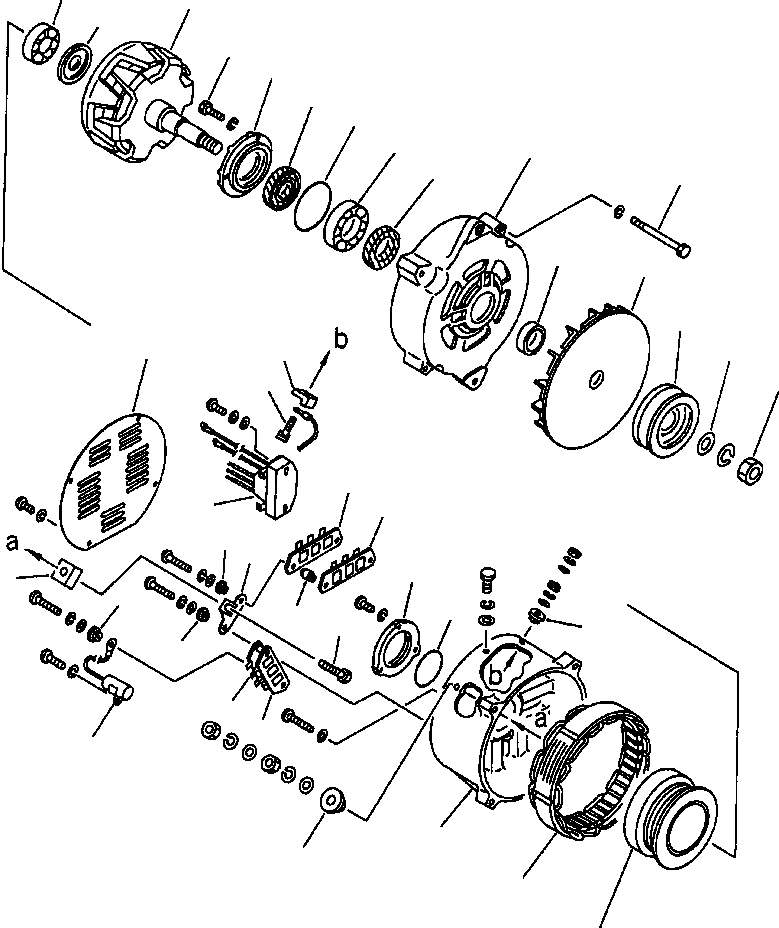 b
a
b
a