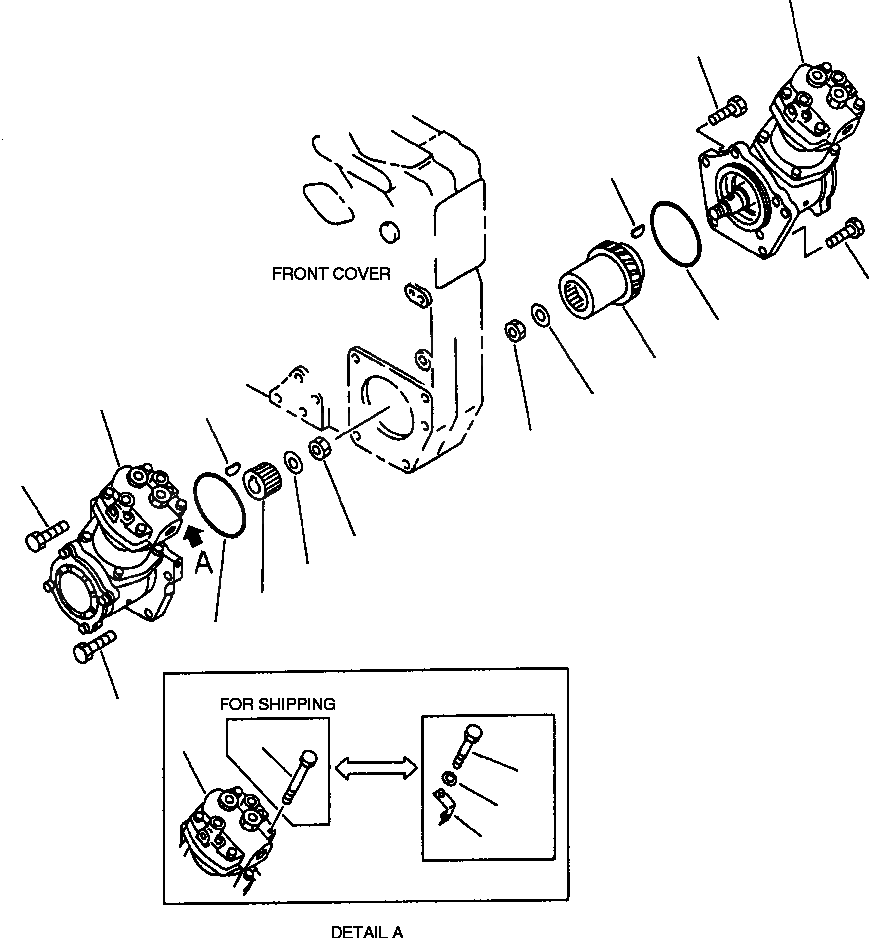 FRONT COVER

A

FOR SHIPPING

DETAIL A