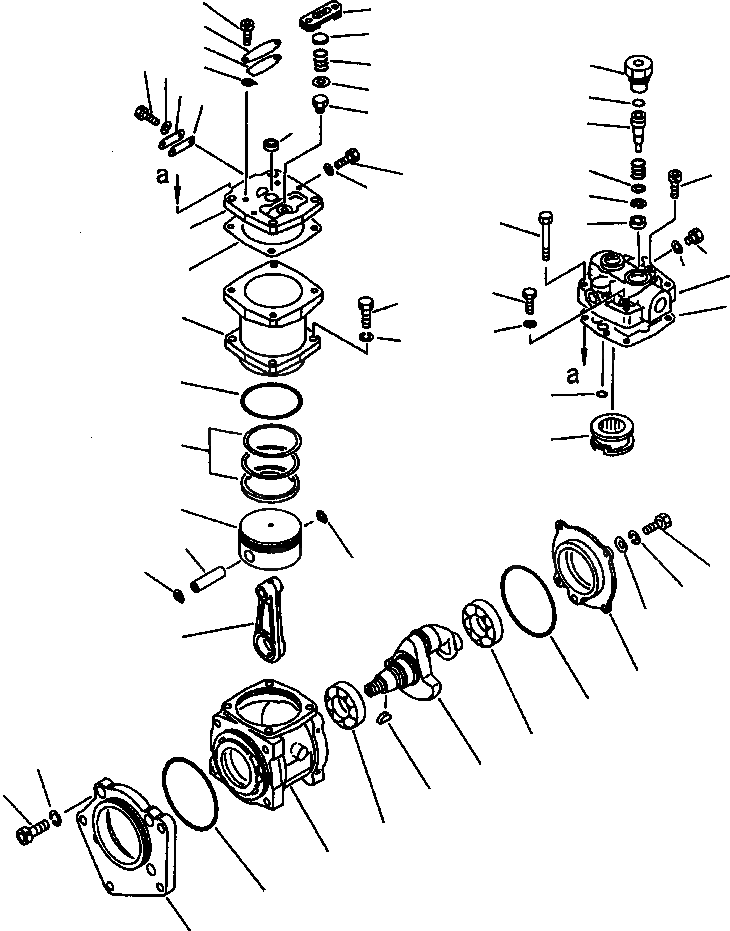 a

a