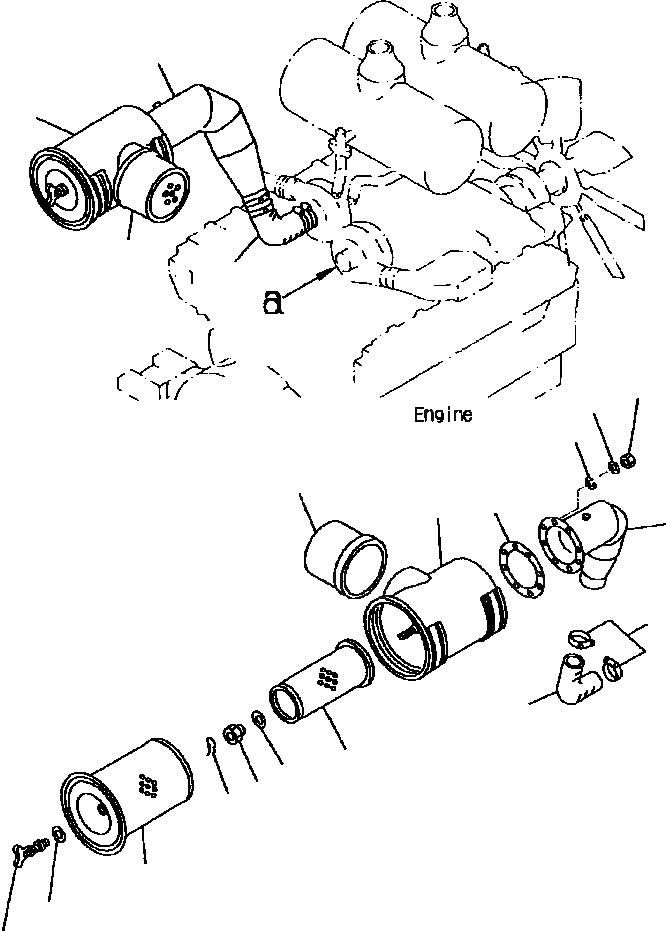 a

Engine