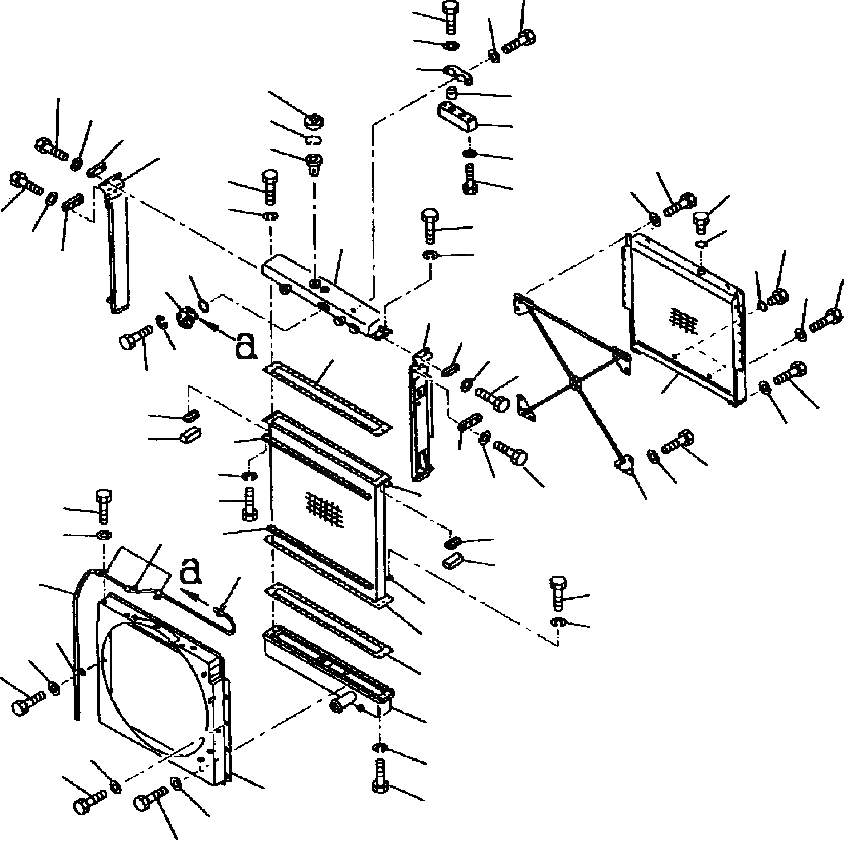 a

a