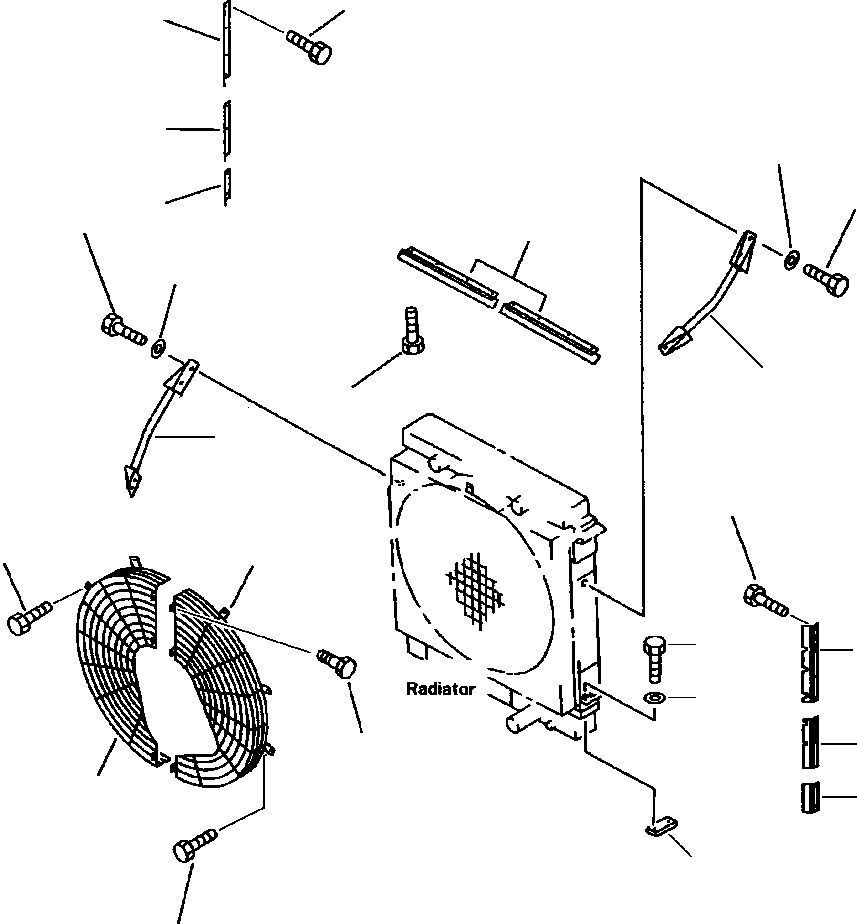 Radiator