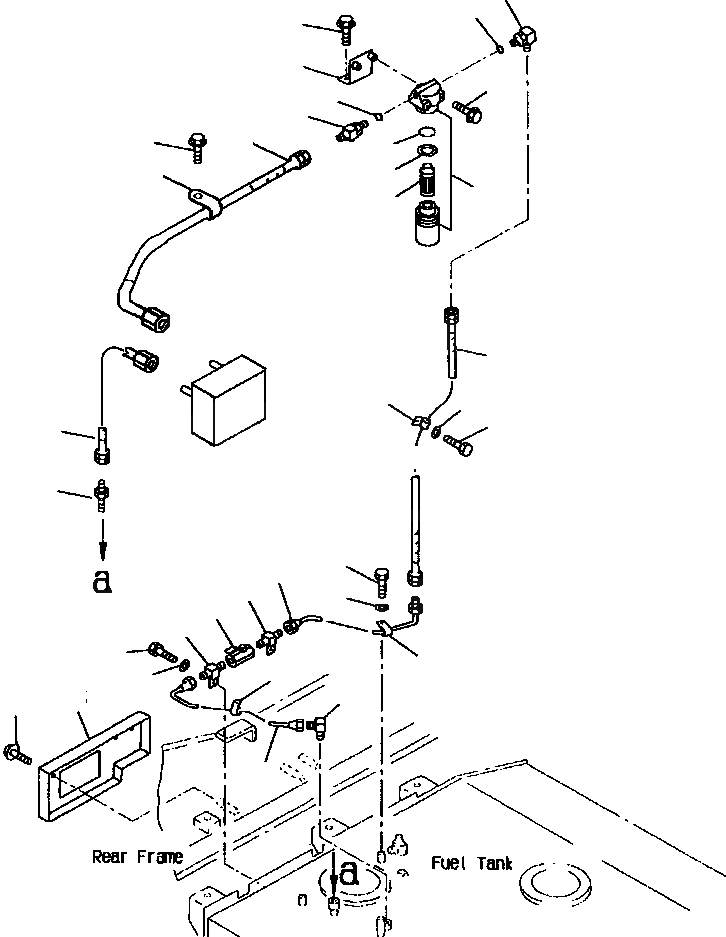 a

Rear Frame

a

Fuel Tank