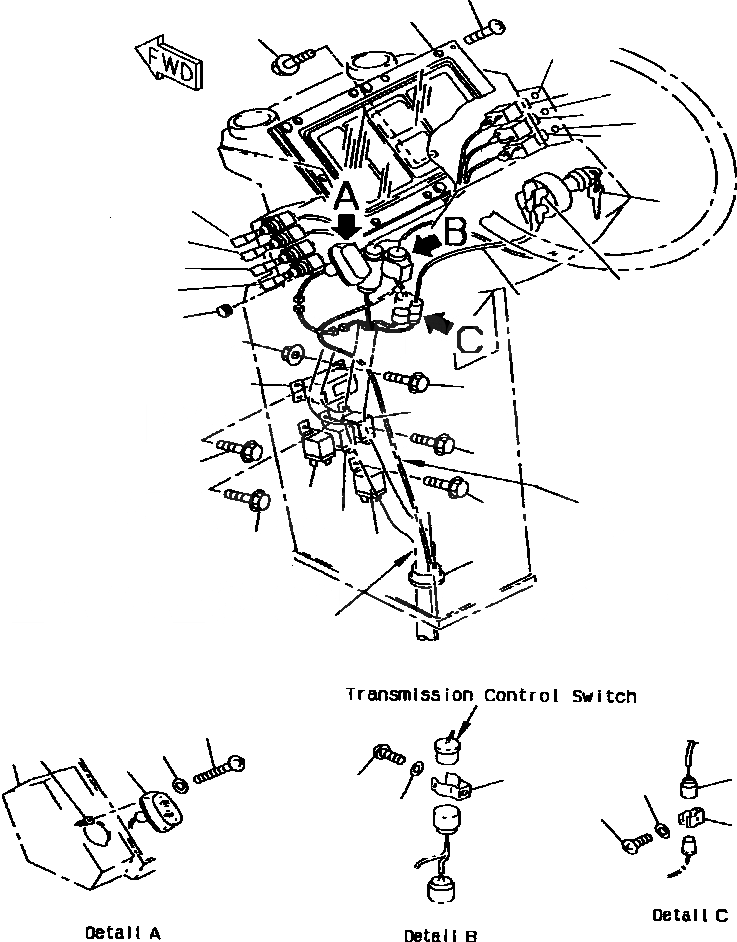 FWD

A

B

C

Transmission Control Switch

Detail A

Detail B

Detail C