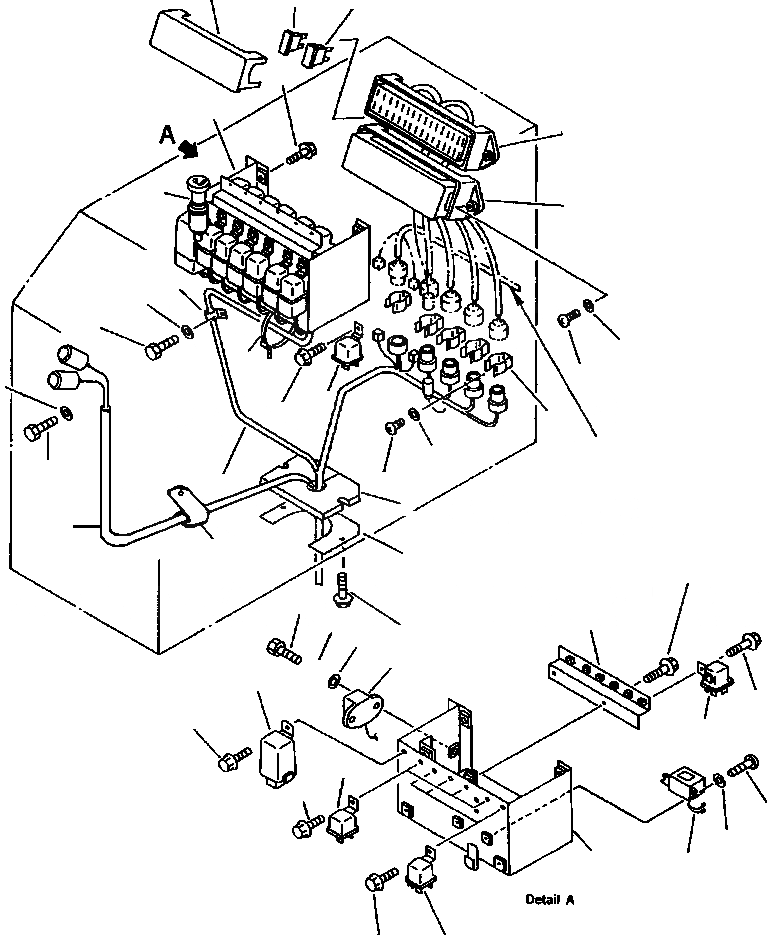 A

Detail A