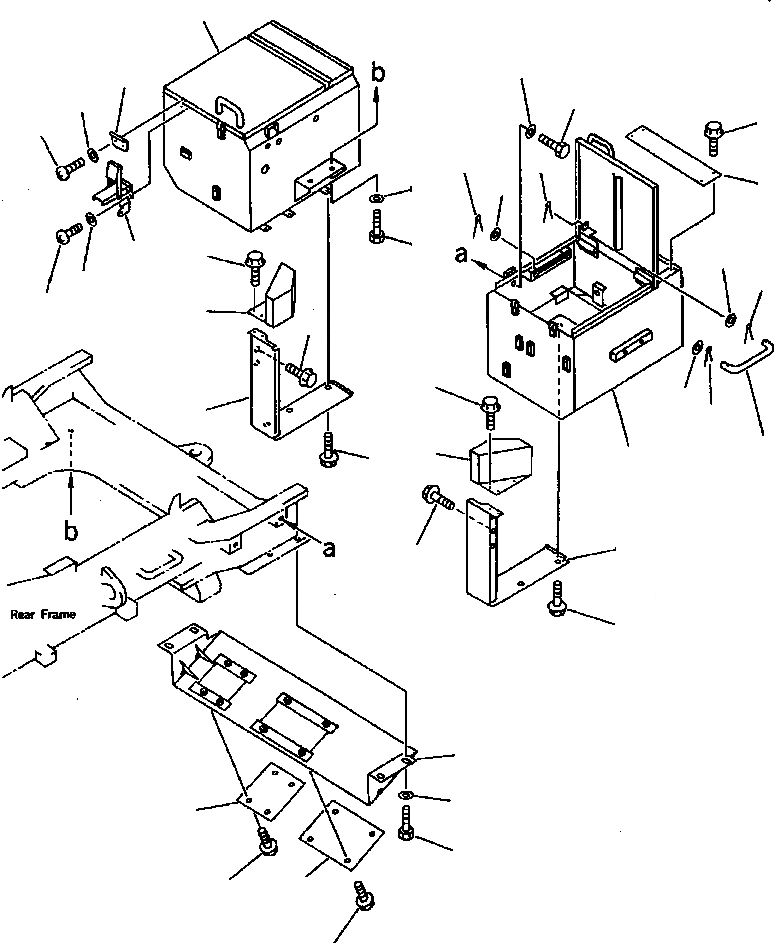 b

a

b

a

Rear Frame