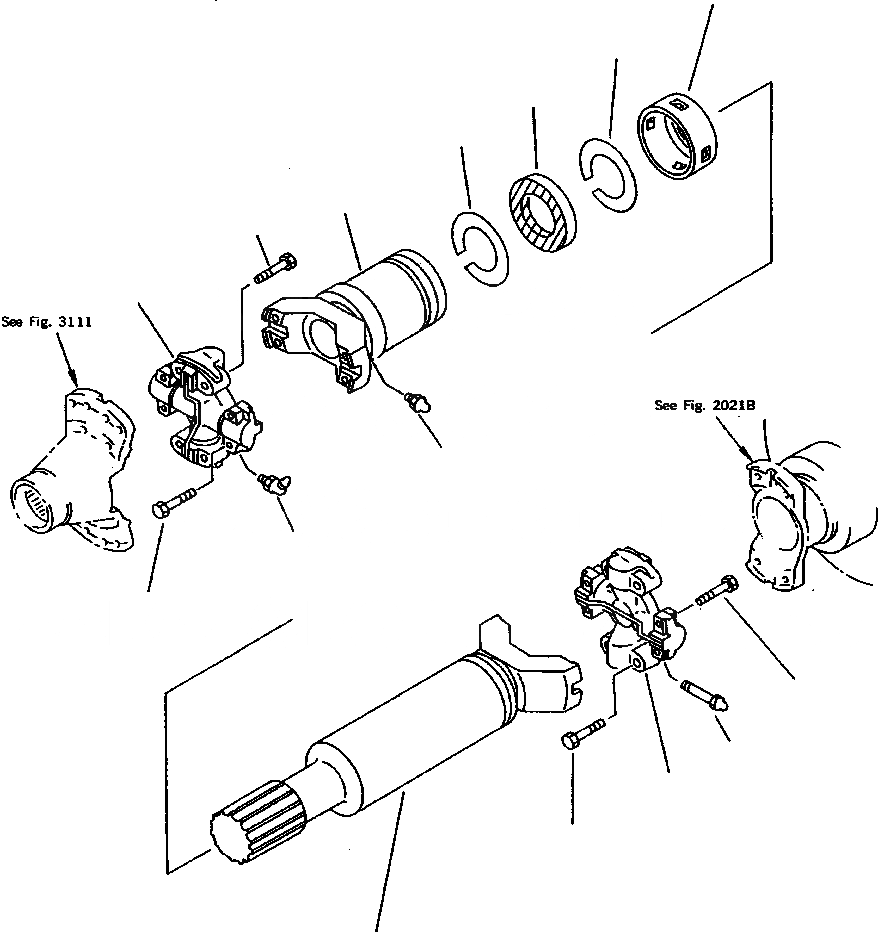 See Fig. 3111

See Fig. 2021B