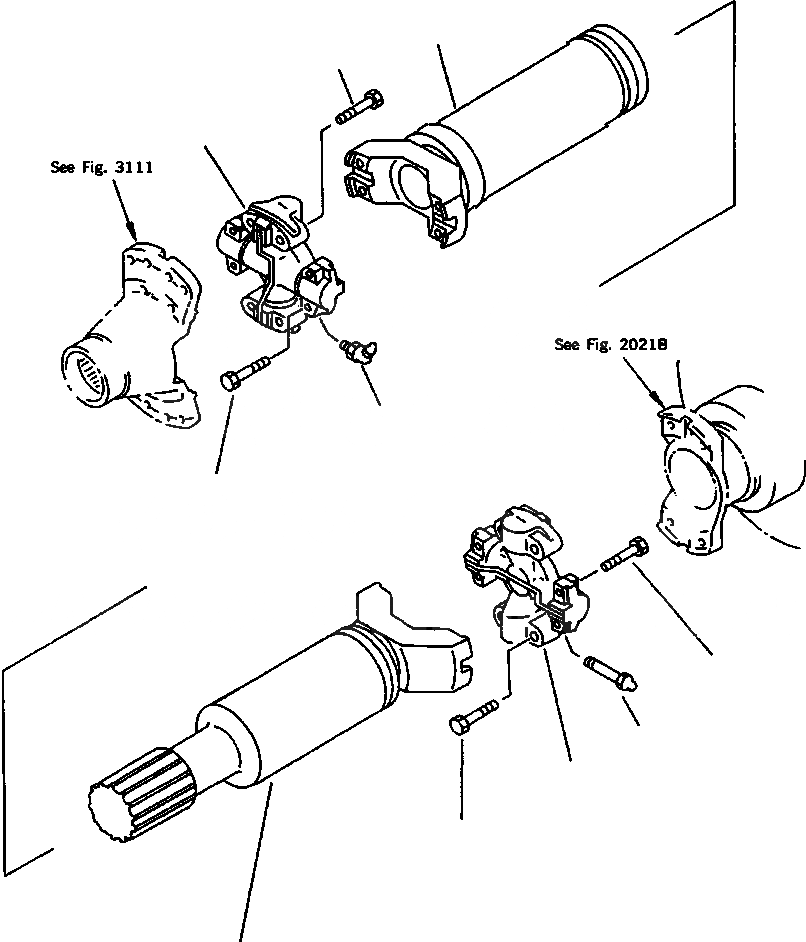 See Fig. 3111

See Fig. 2021B