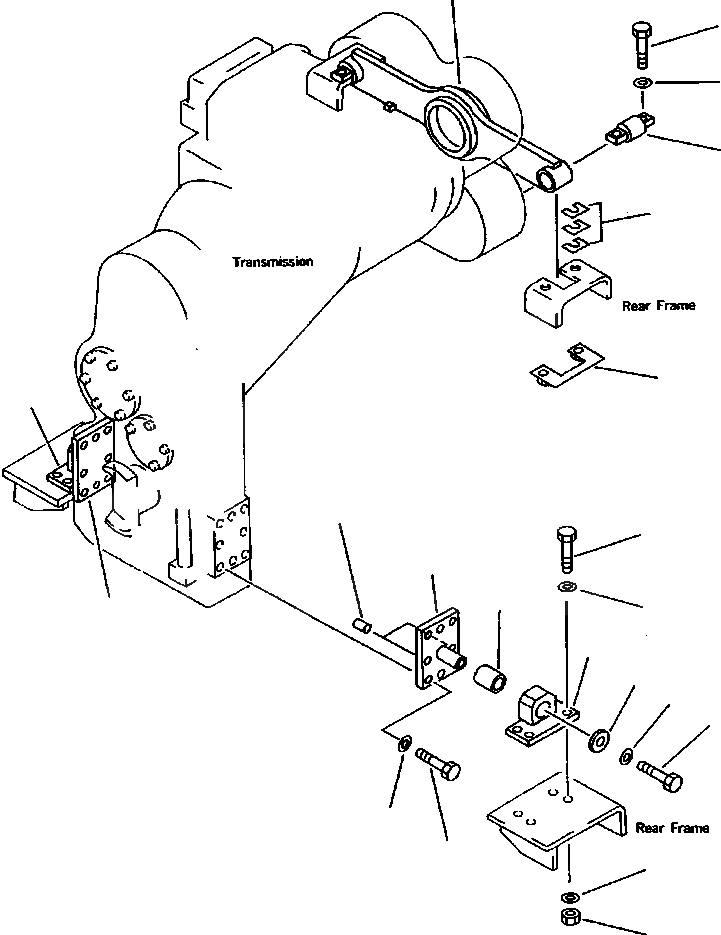 Transmission

Rear Frame

Rear Frame