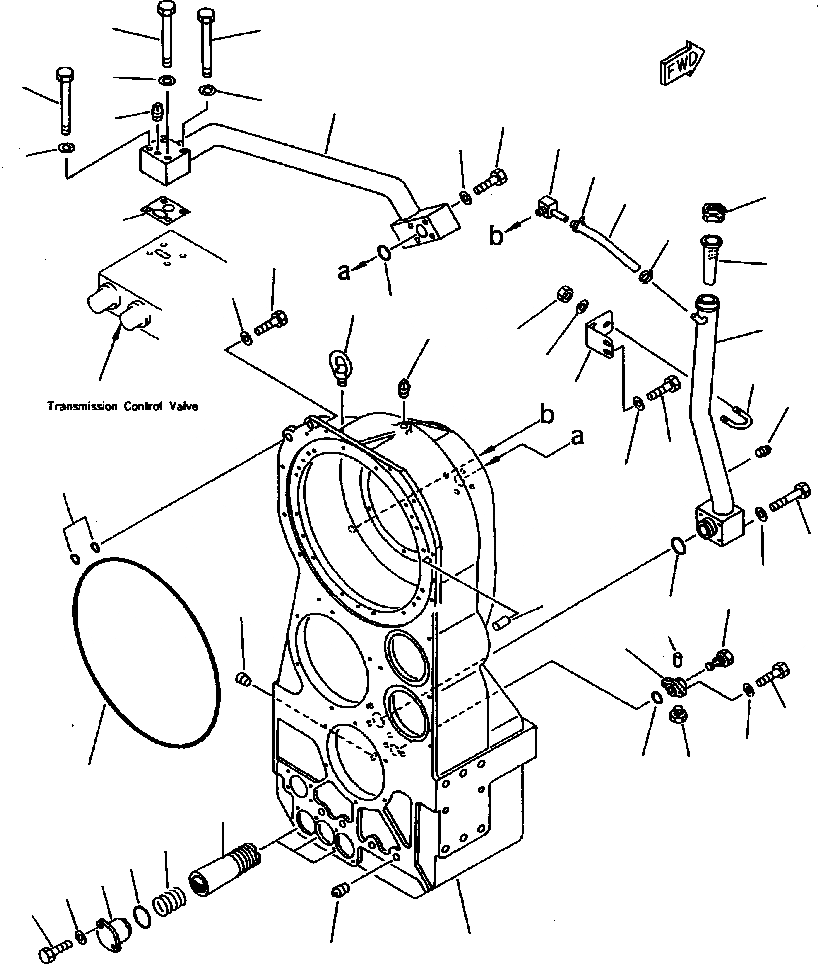 FWD

a

b

Transmission Control Valve

b

a