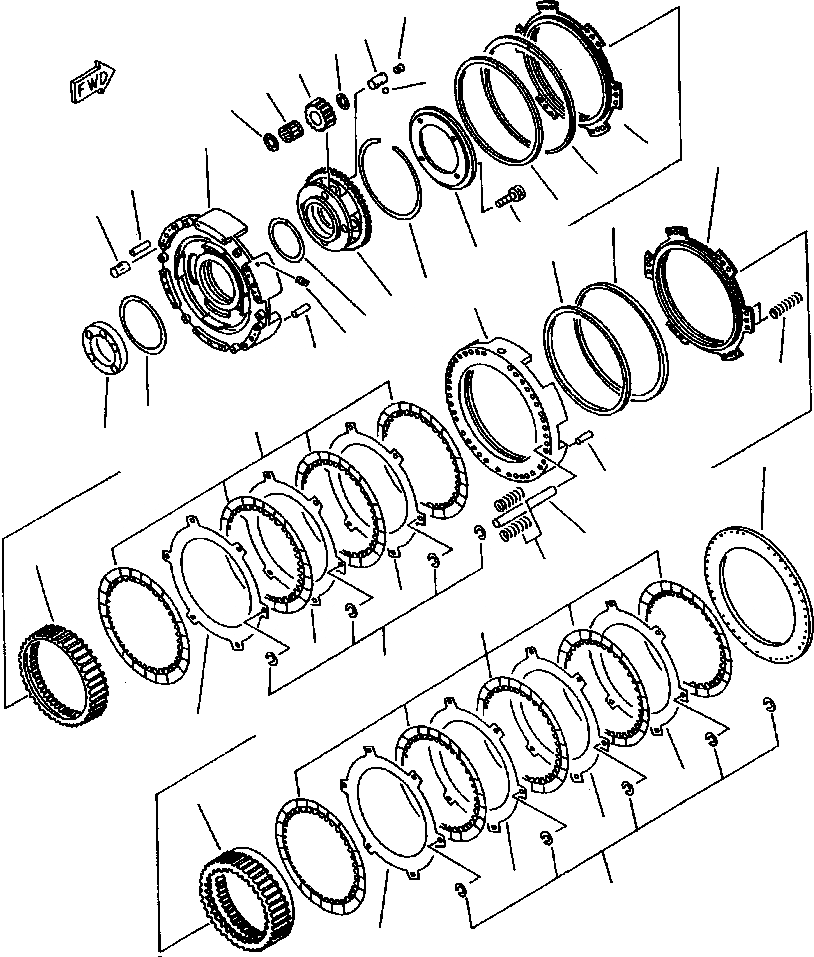 FWD