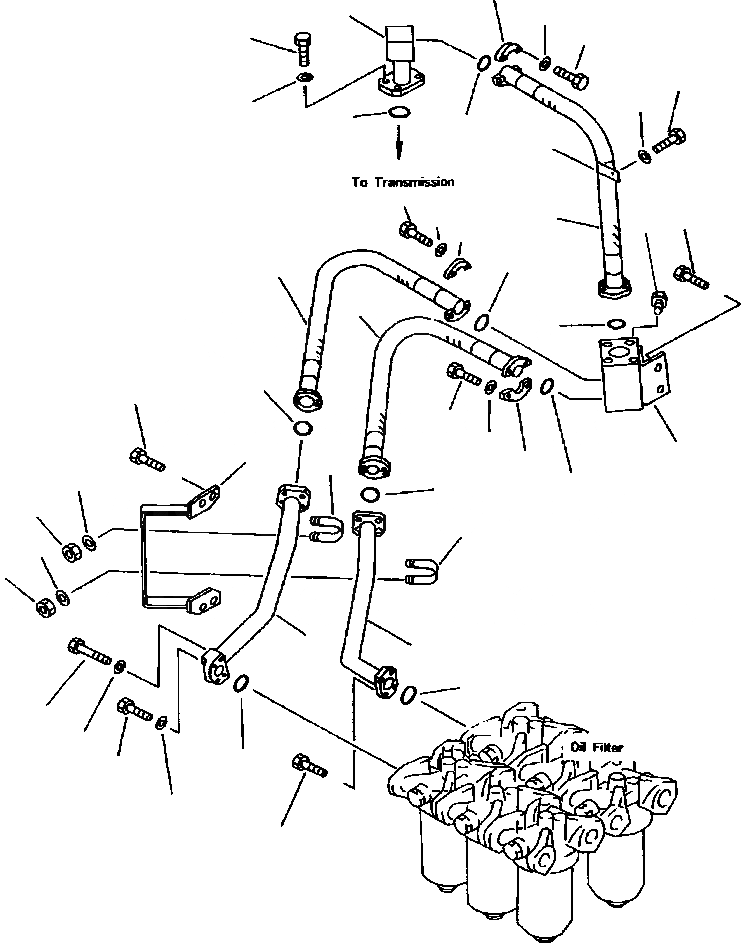 To Transmission

Oil Filter