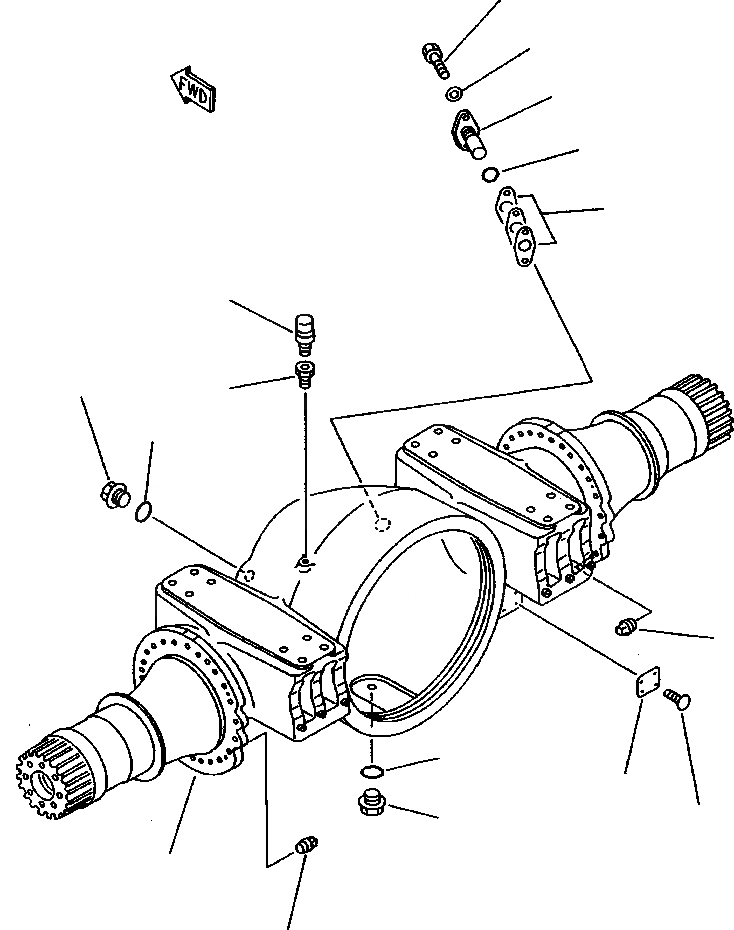 FWD