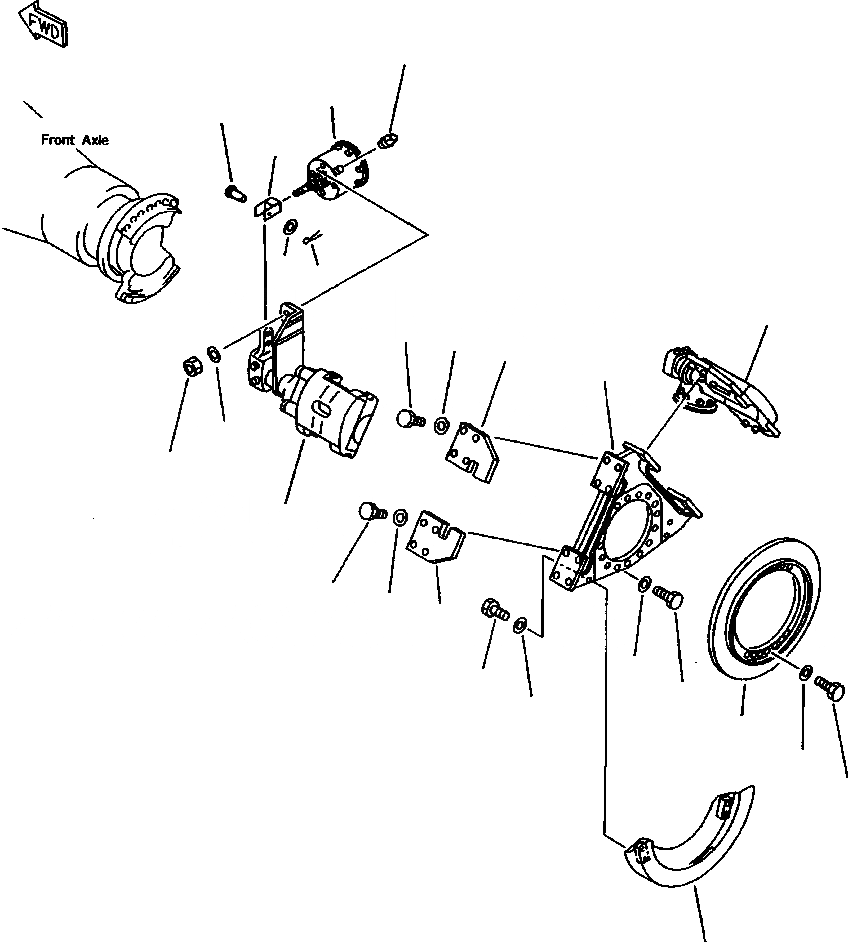 FWD

Front Axle