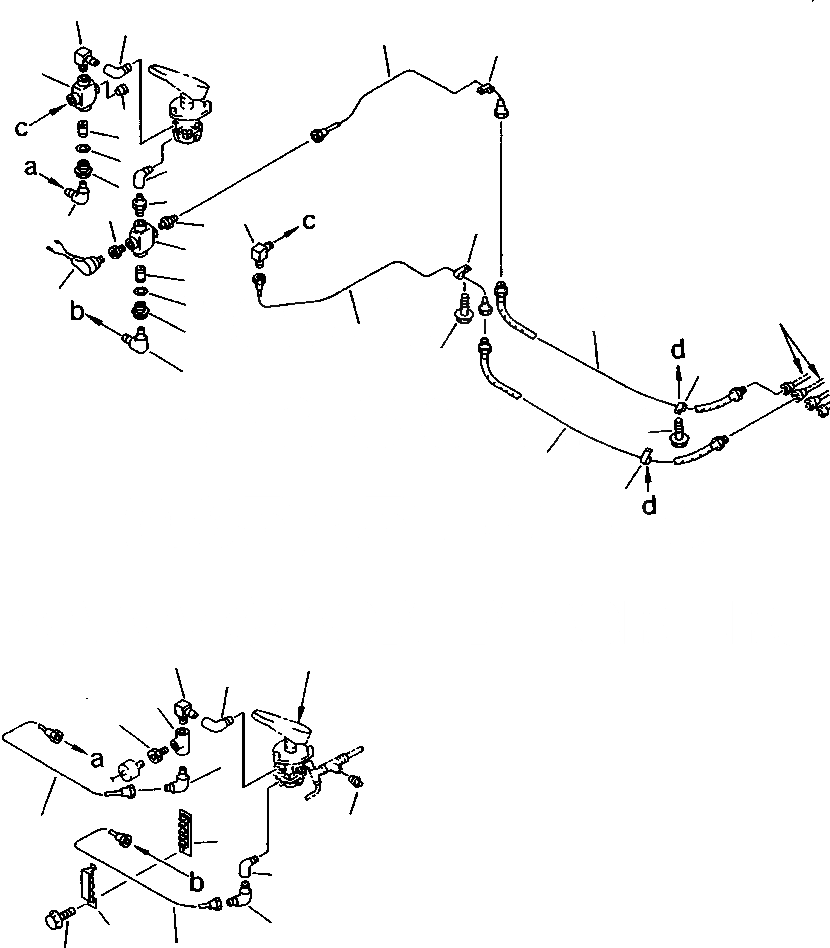 c
a
b
c
d
d
a
b