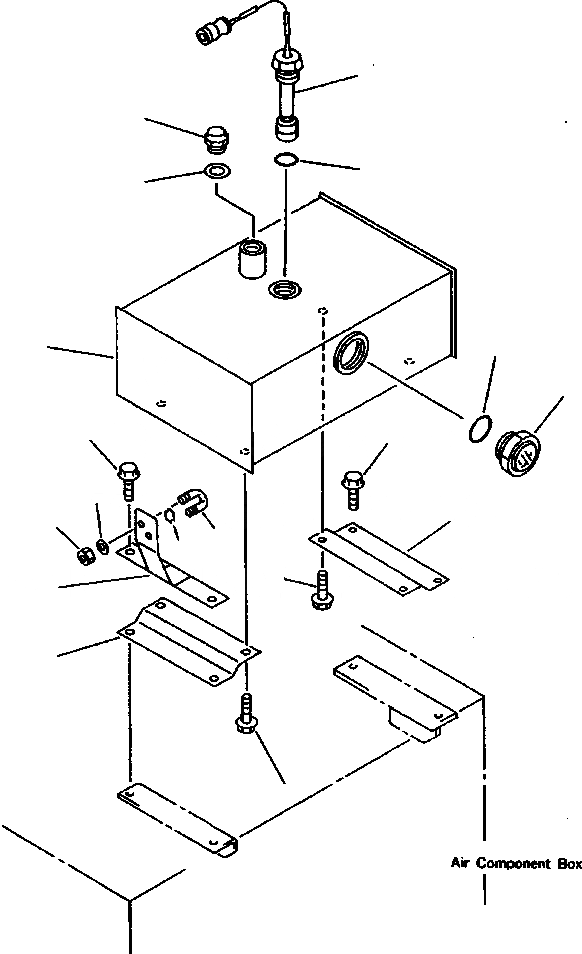 Air Component Box