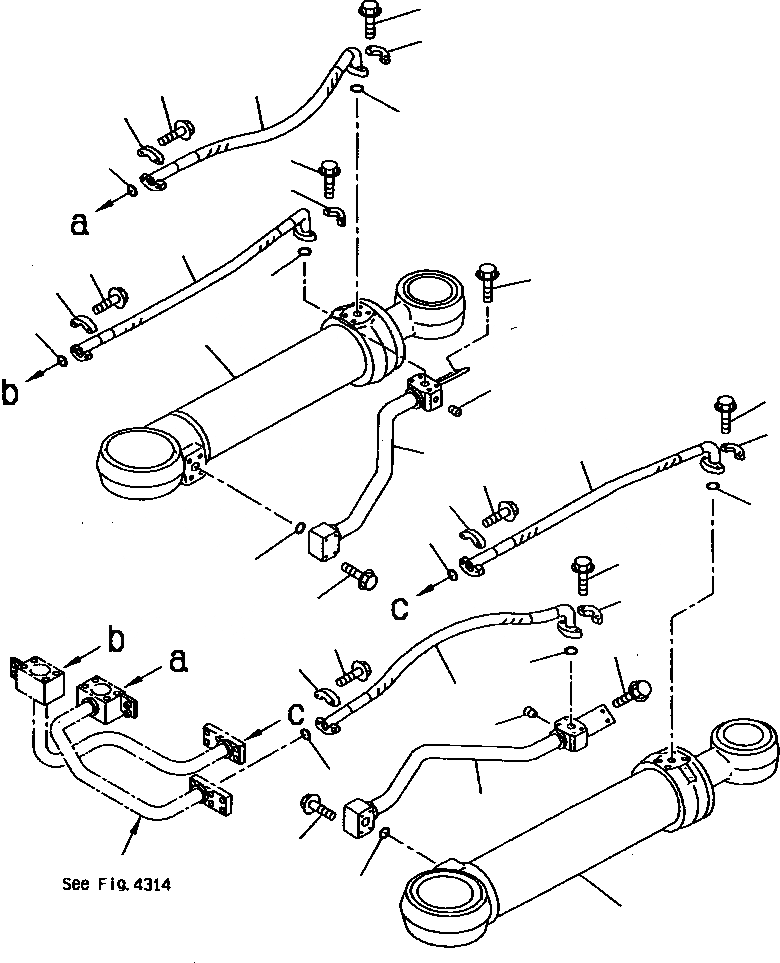 a
b
c
b
a
c
See Fig. 4314