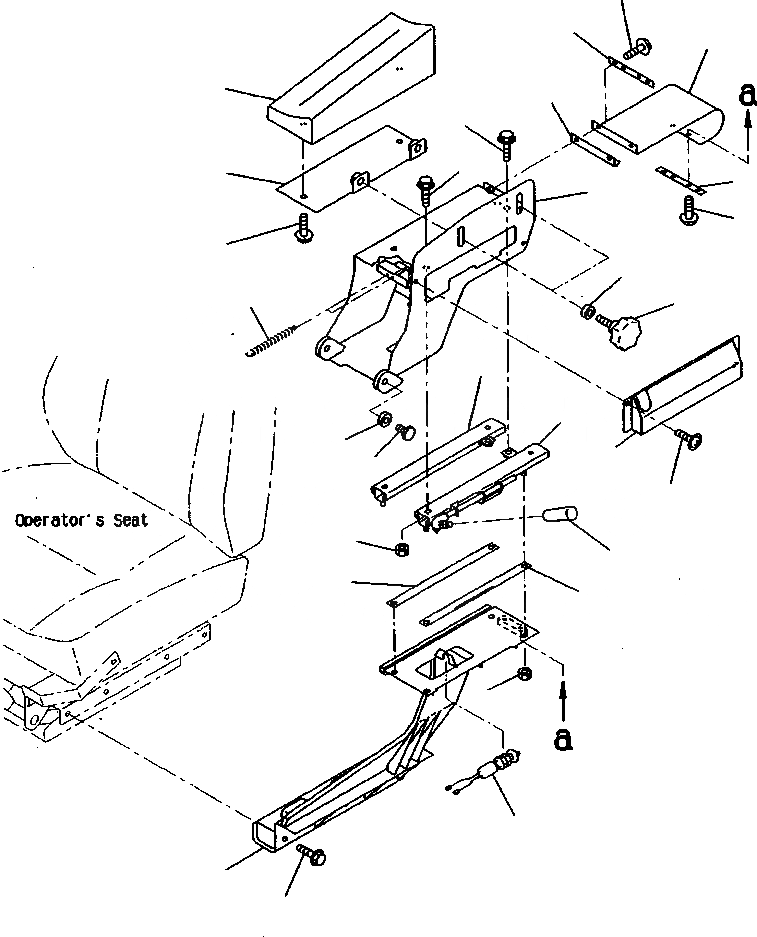 a

Operator's Seat

a