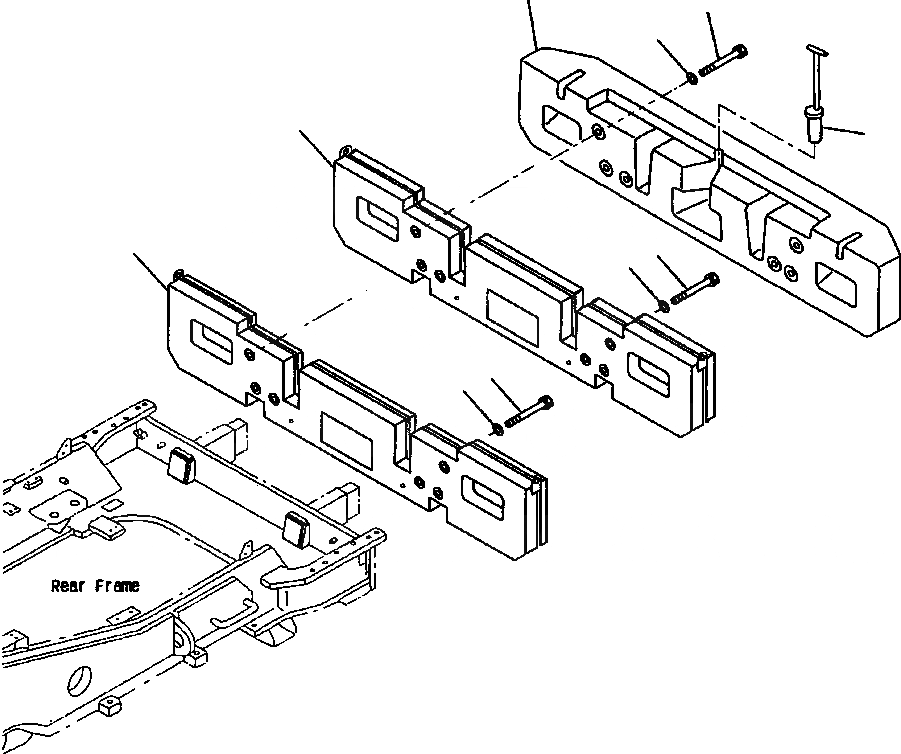 Rear Frame