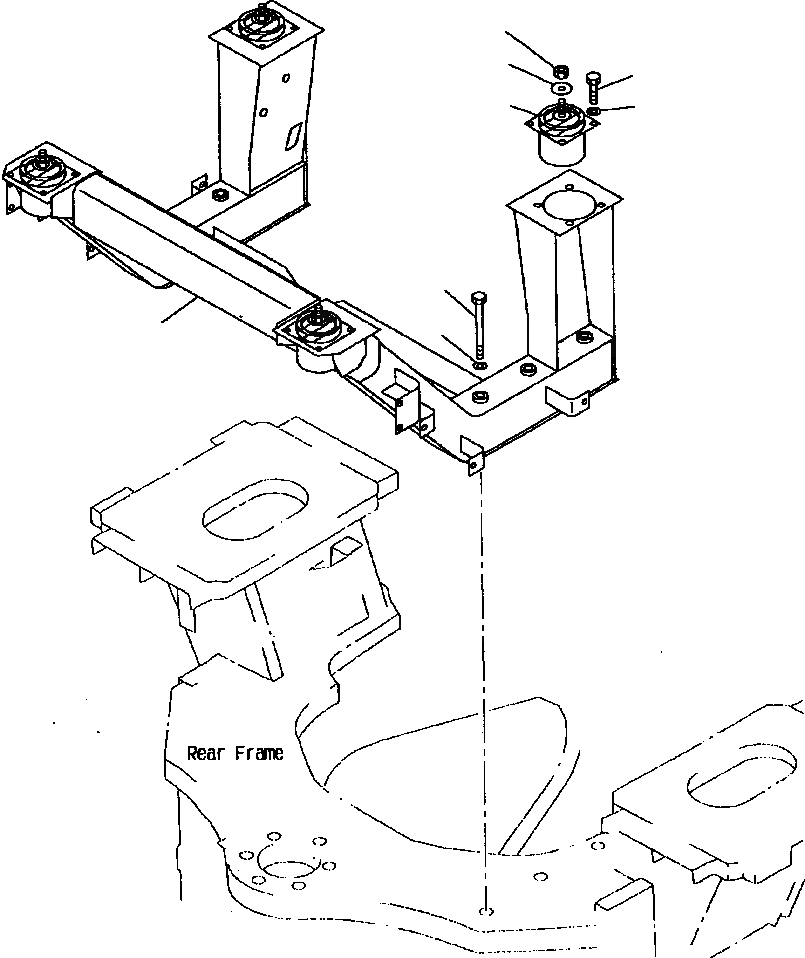 Rear Frame