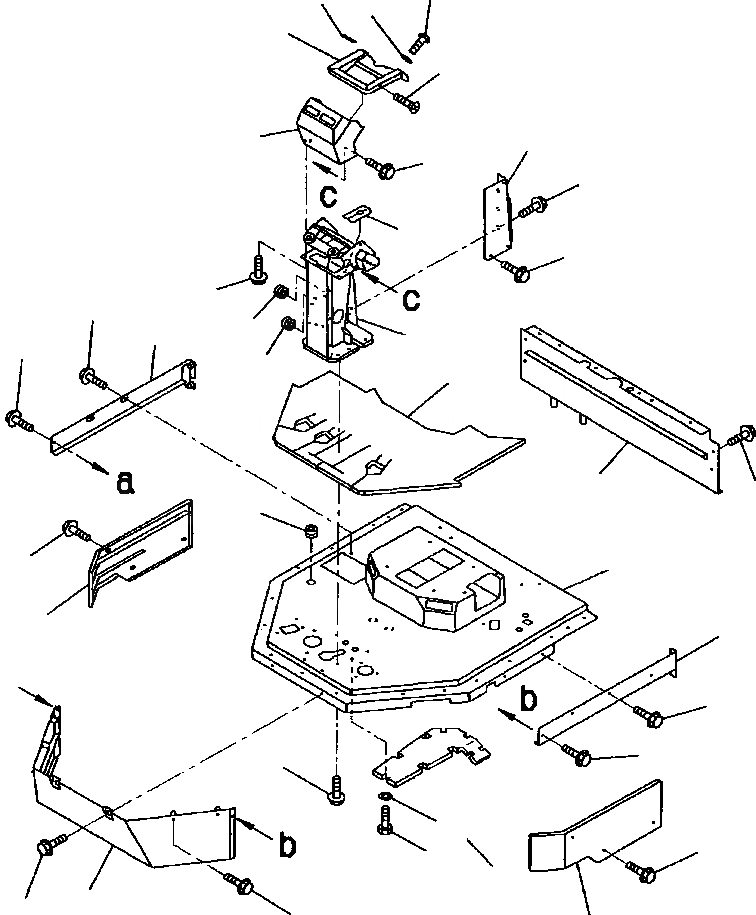 c
c
a
b
b