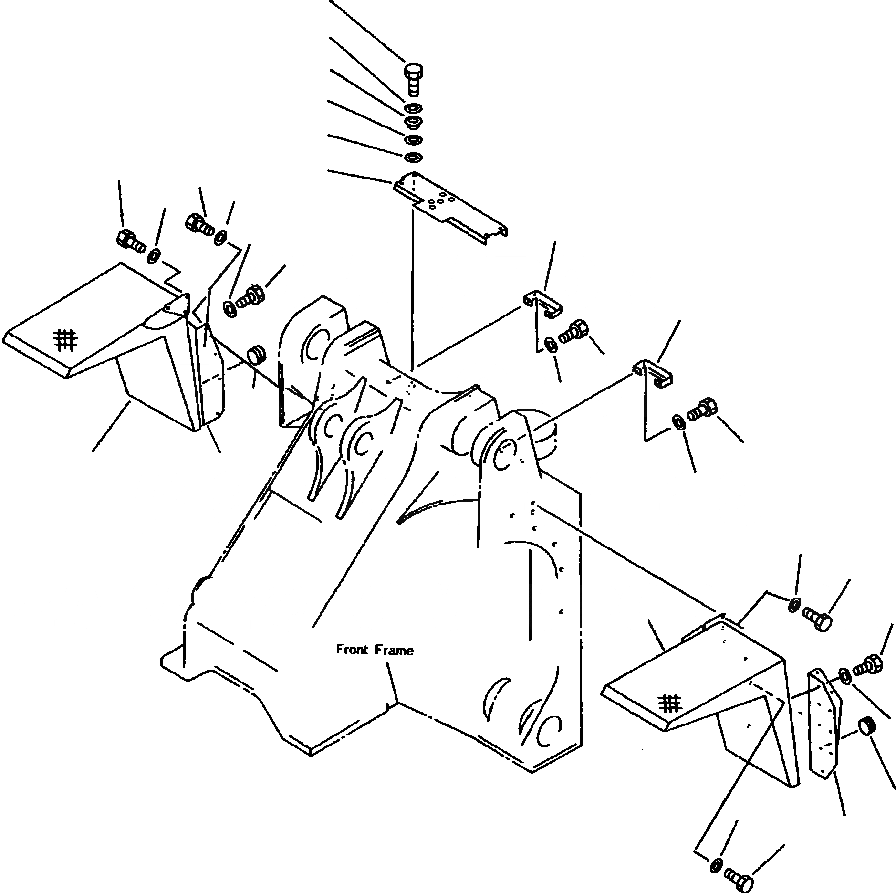 Front Frame