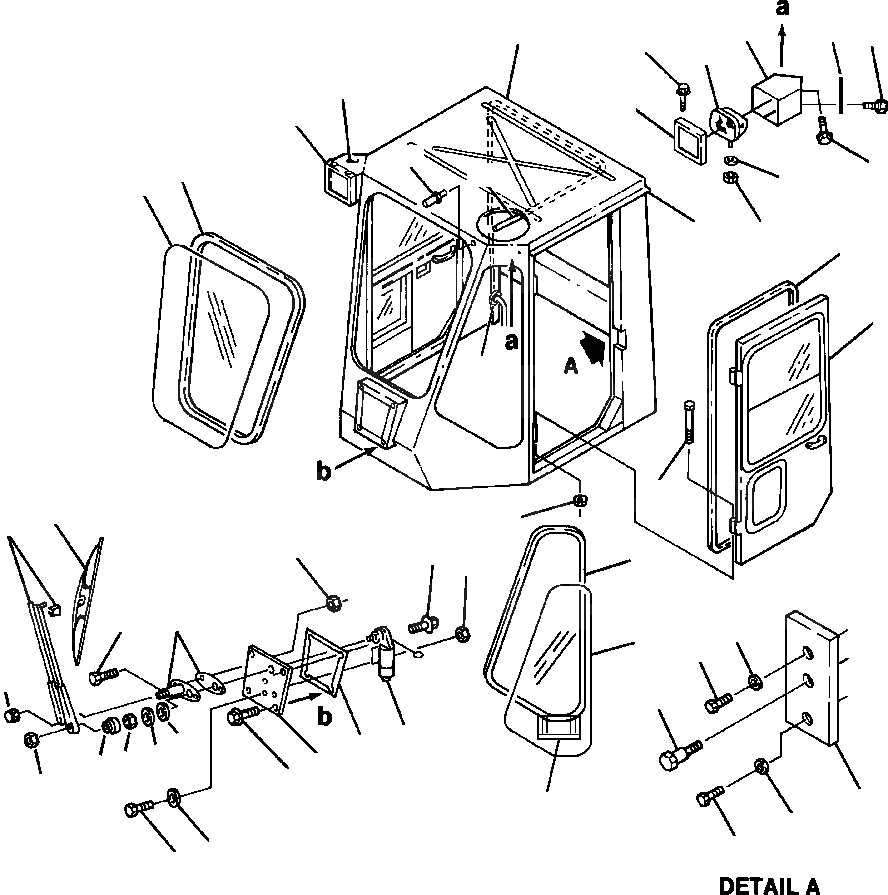 a

a

A

b

b

DETAIL A