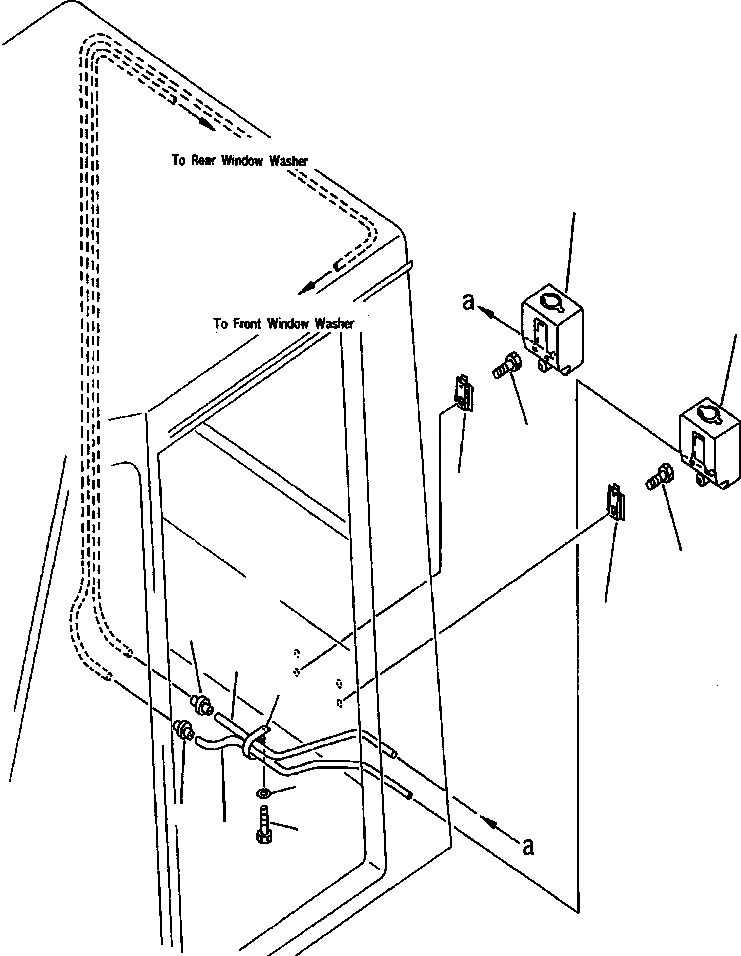 To Rear Window Washer

To Front Window Washer

a

a