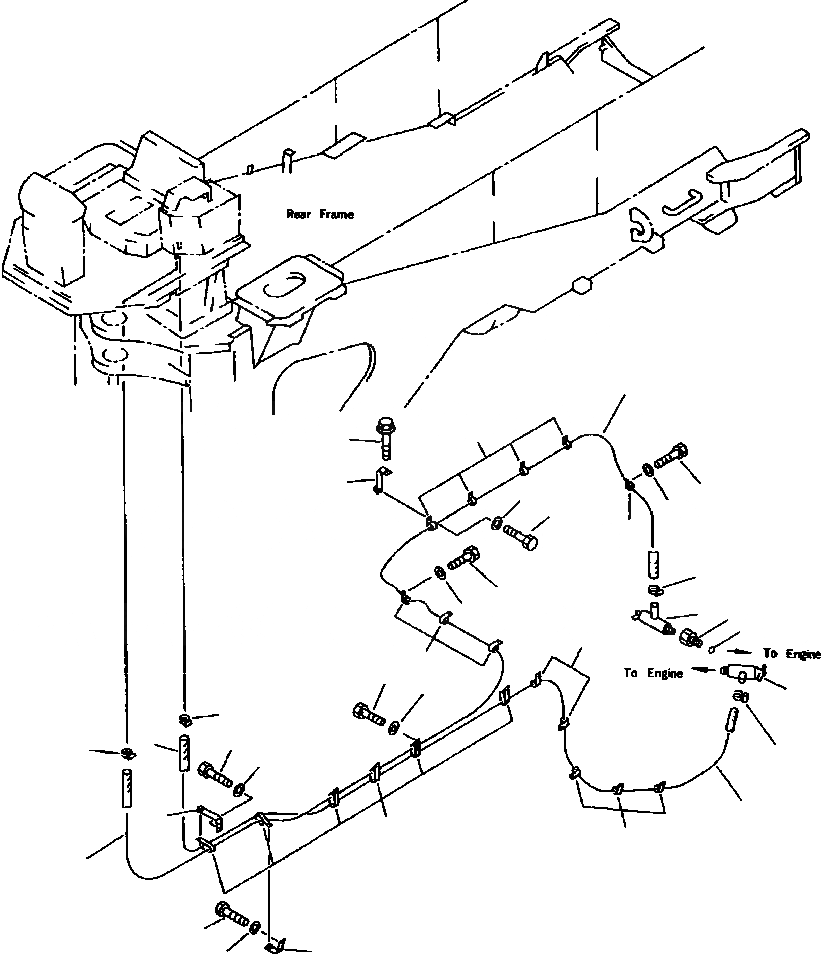 Rear Frame

To Engine

To Engine